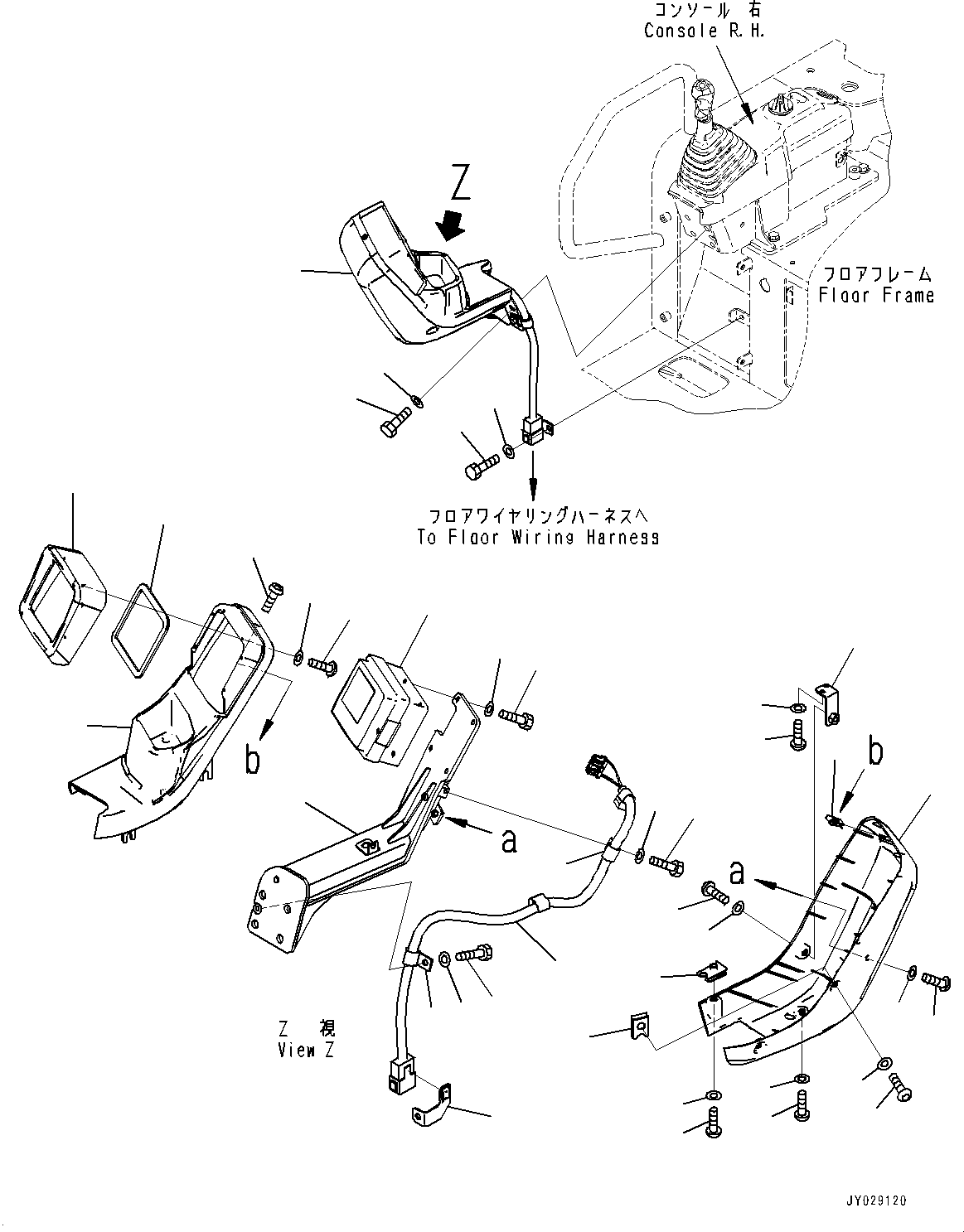 コンソール 右
Console R.H.

Z

フロアフレーム
Floor Frame

フロアワイヤリングハーネスへ
To Floor Wiring Harness

b

b

a

a

Z 視
View Z

JY029120