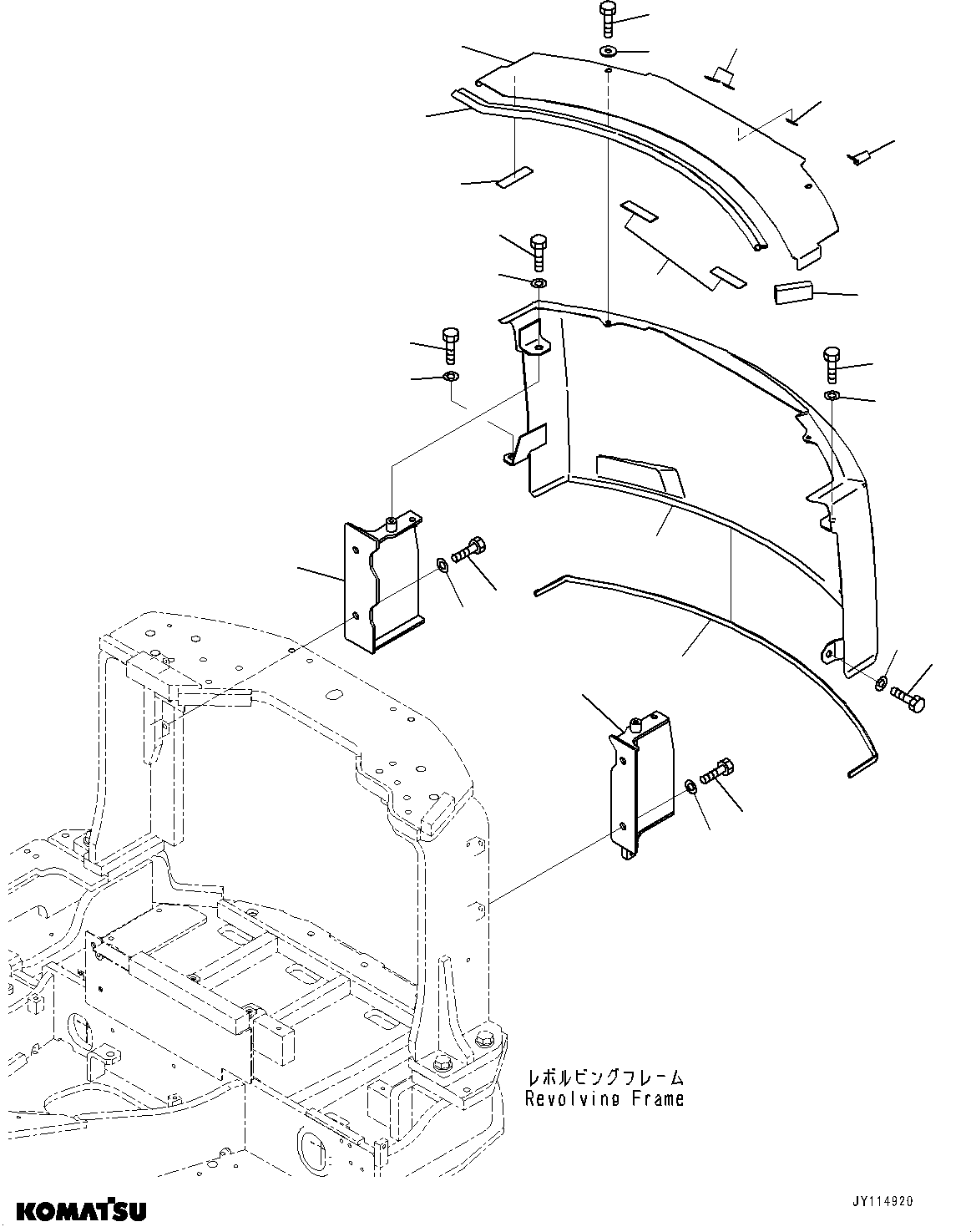 レボルビングフレーム
Revolving Frame

KOMATSU

JY114920