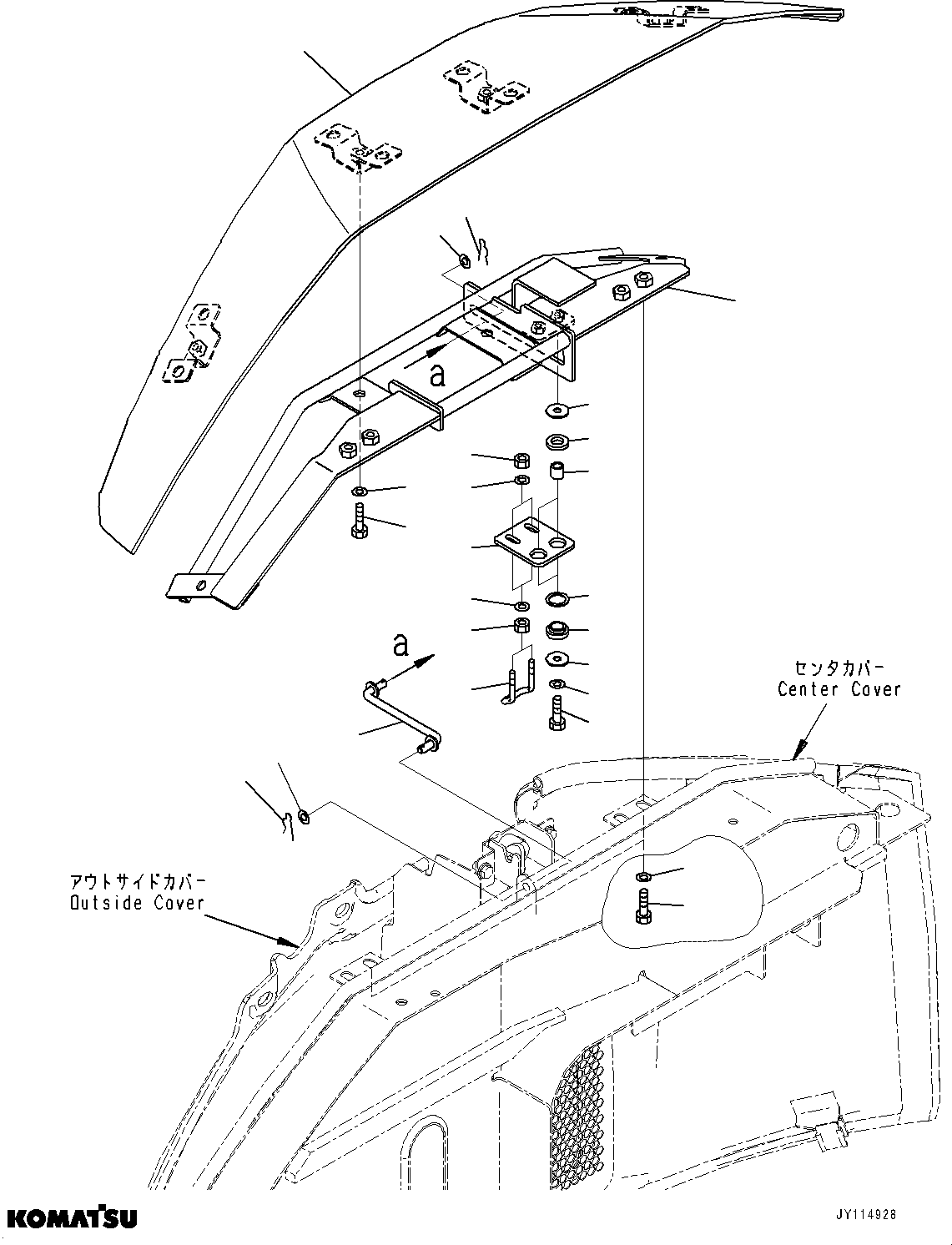 a

a

センタカバー
Center Cover

アウトサイドカバー
Outside Cover

KOMATSU

JY114928