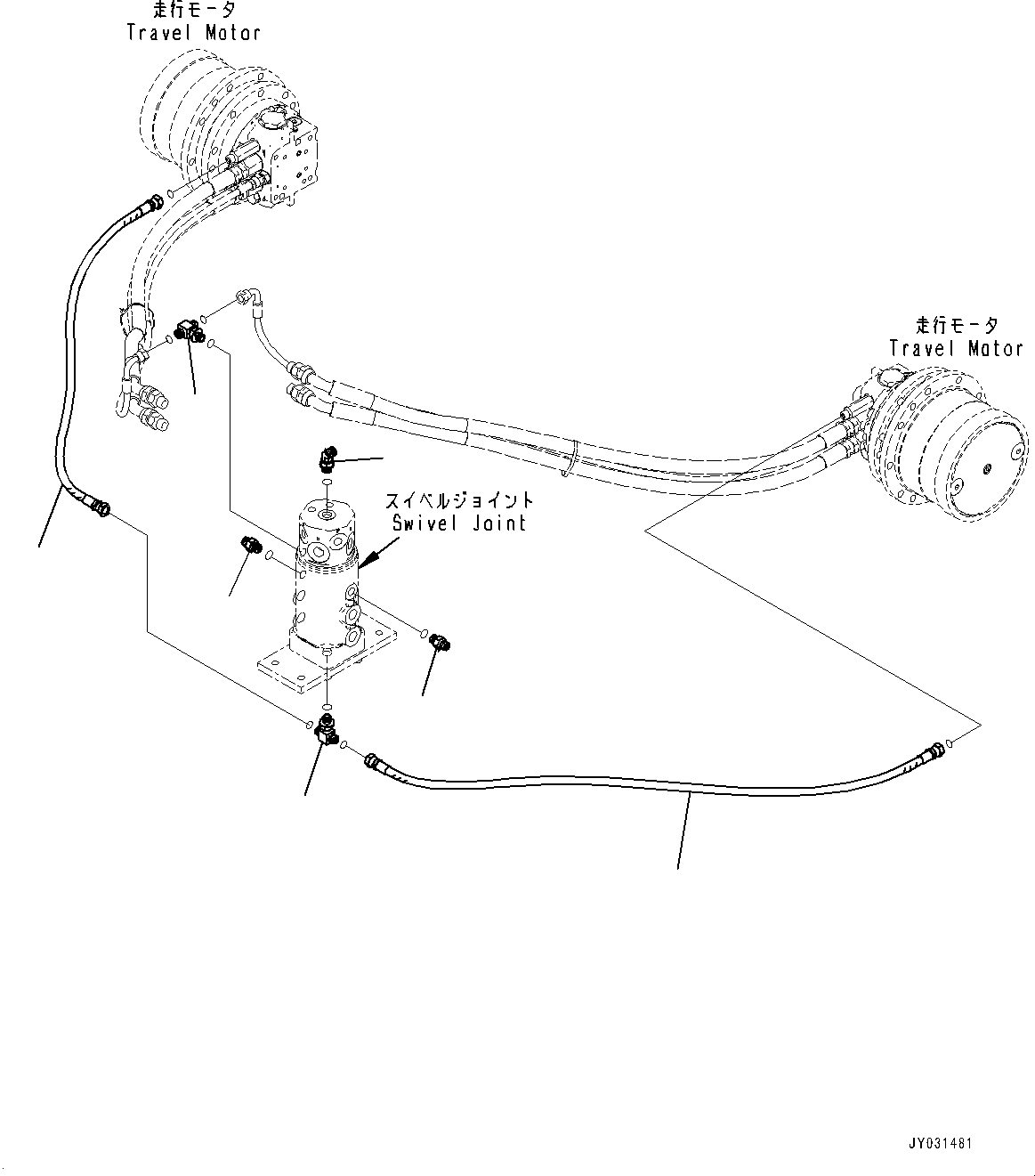 走行モータ
Travel Motor

走行モータ
Travel Motor

スイベルジョイント
Swivel Joint

JY031481