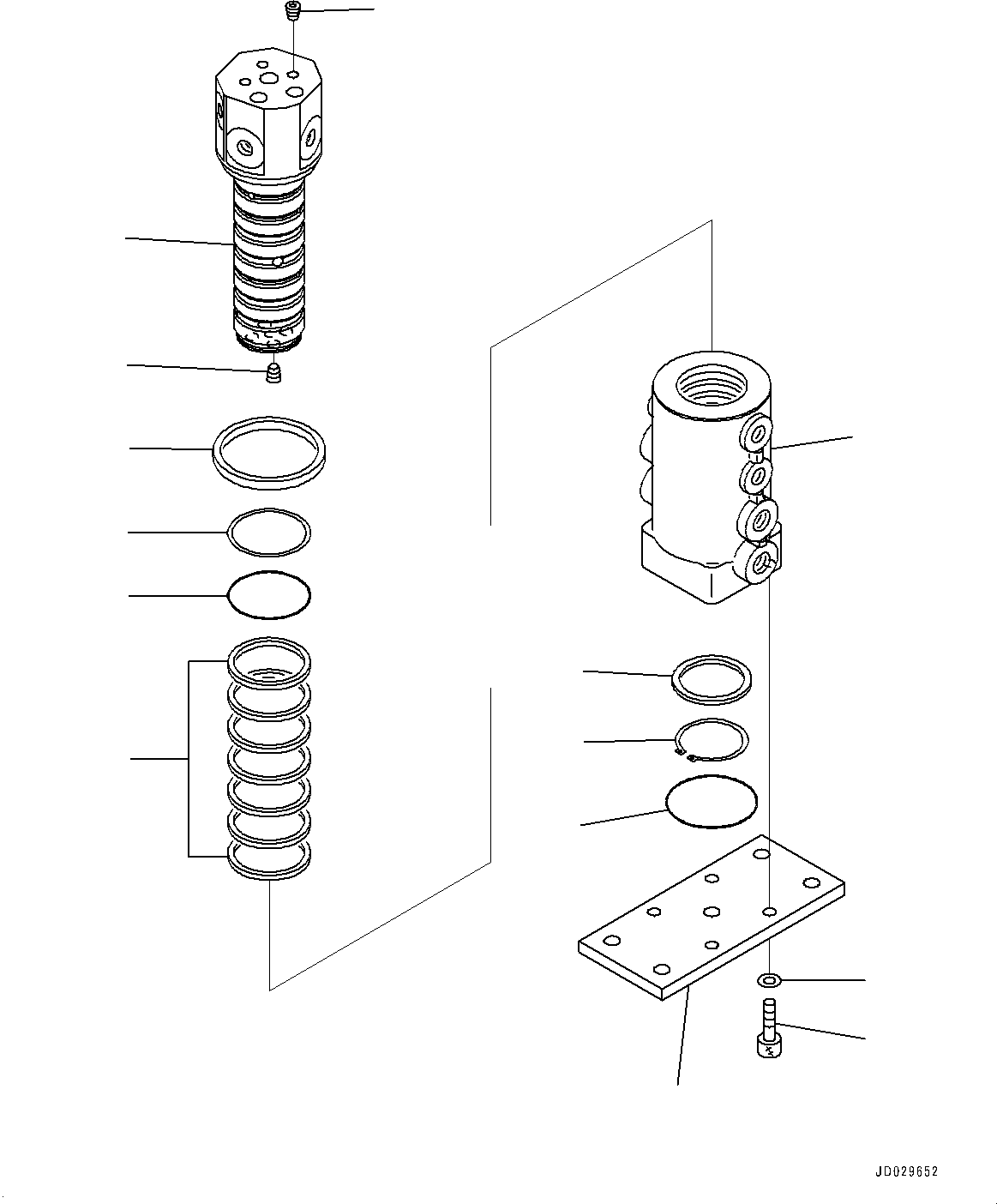 JD029652