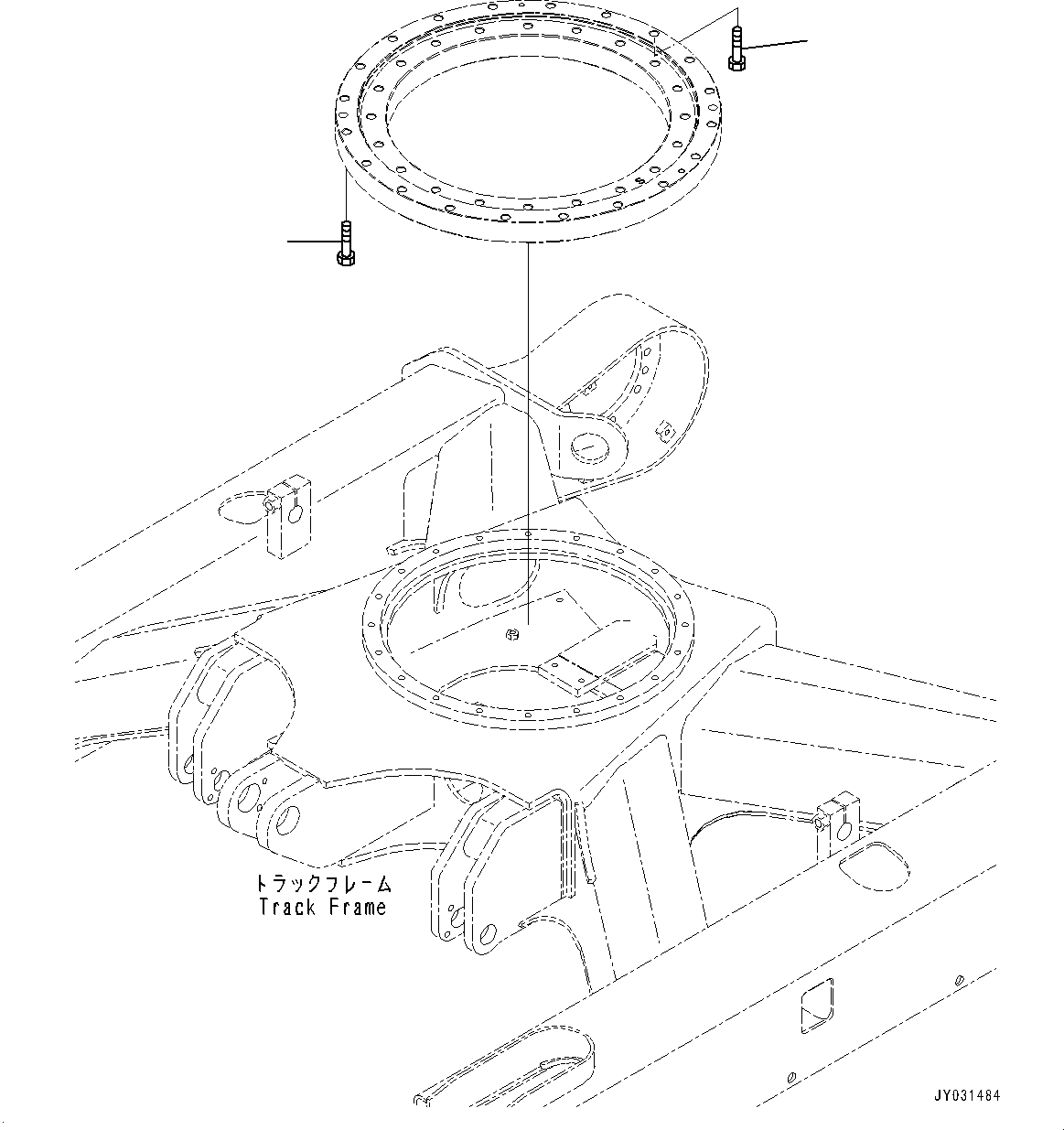 トラックフレーム
Track Frame

JY031484