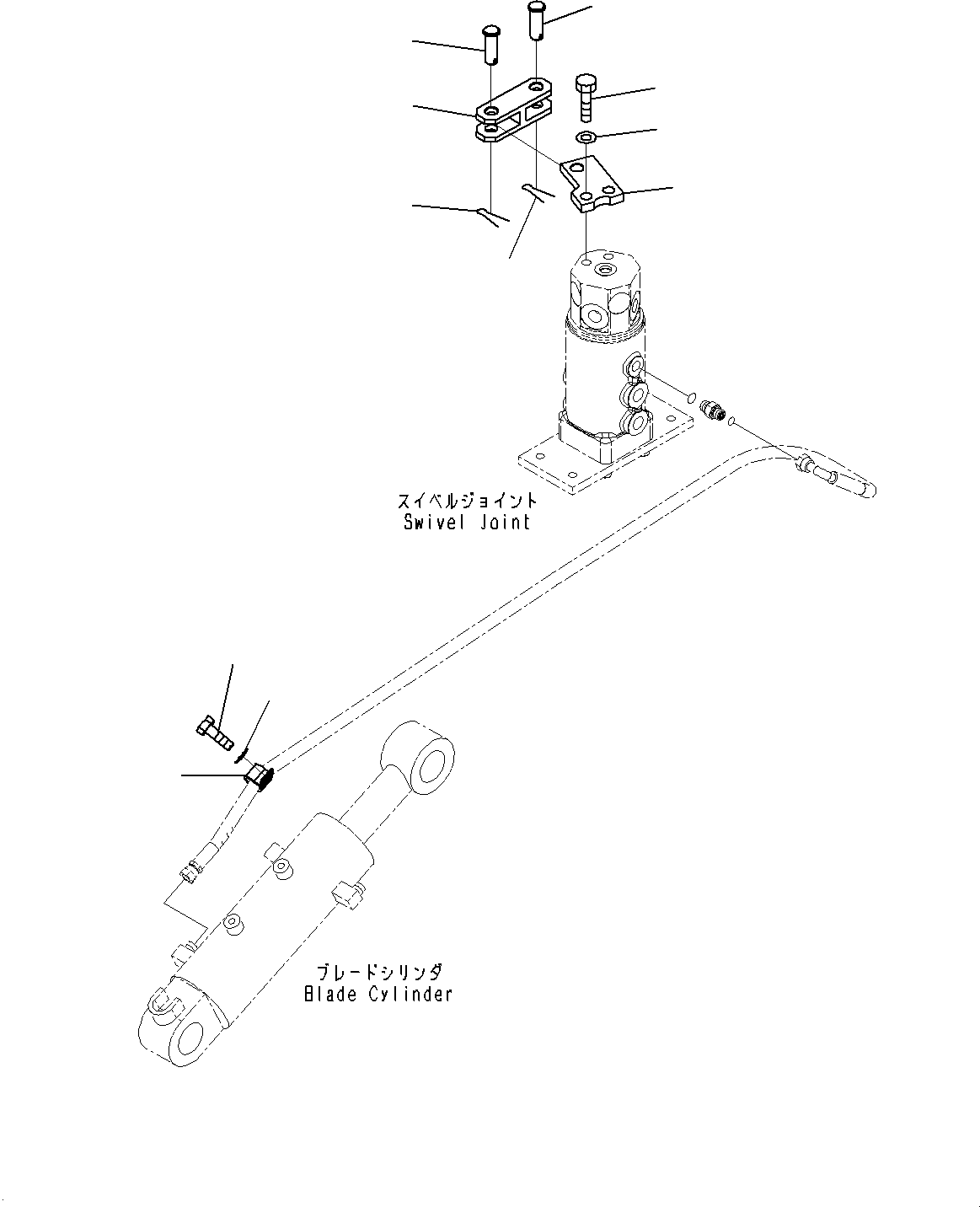 スイベルジョイント
Swivel Joint

ブレードシリンダ
Blade Cylinder