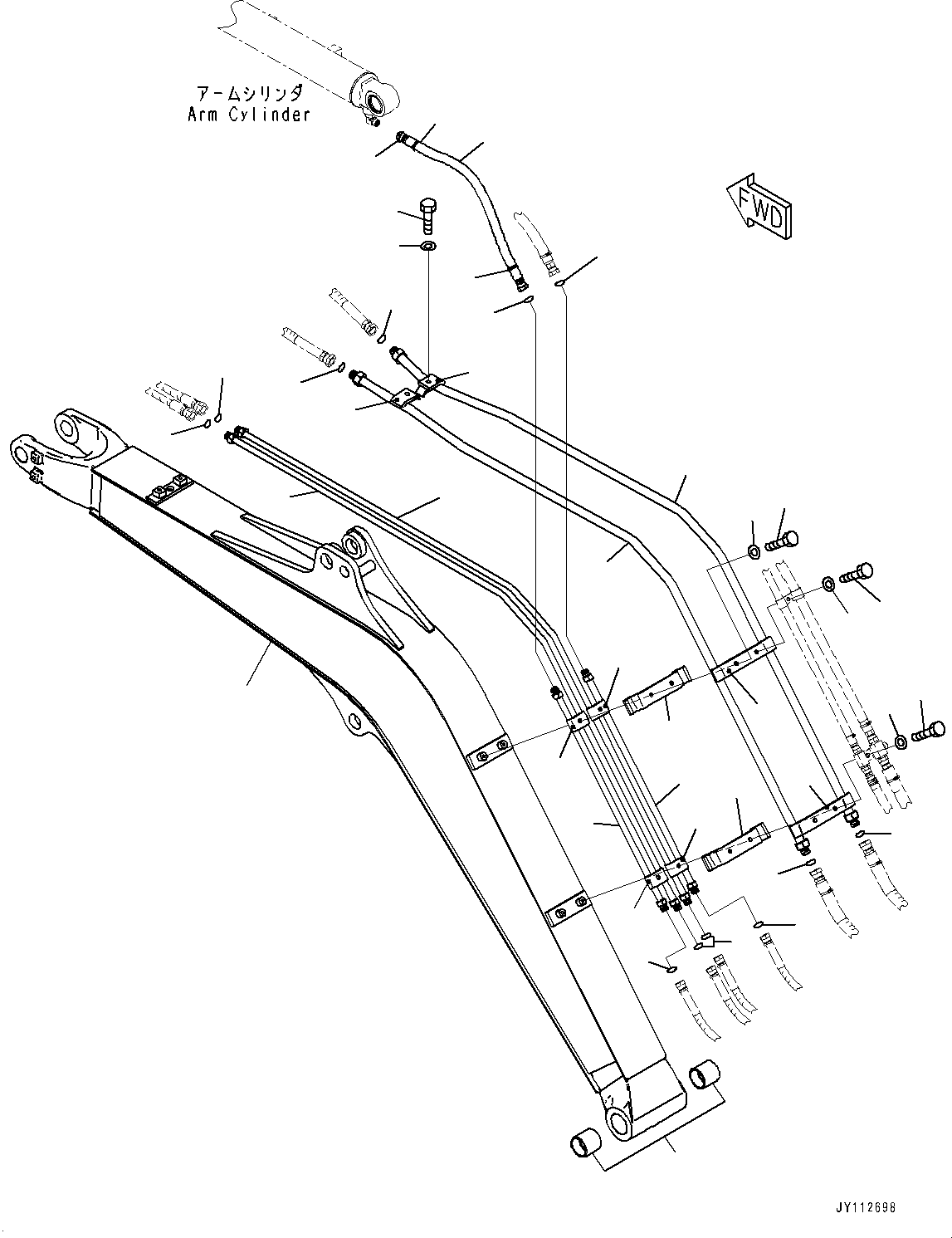 アームシリンダ
Arm Cylinder

FWD

JY112698