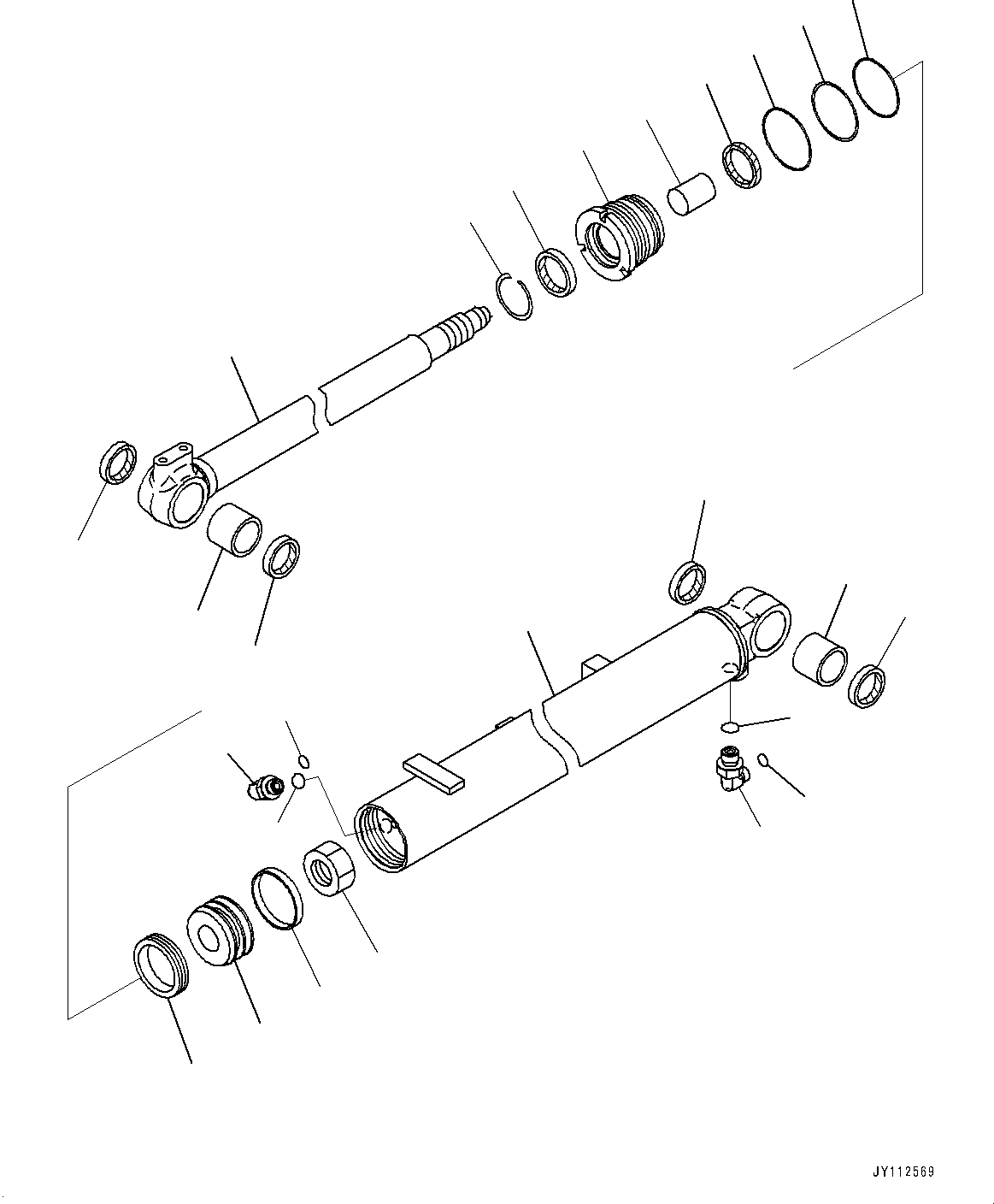 JY112569