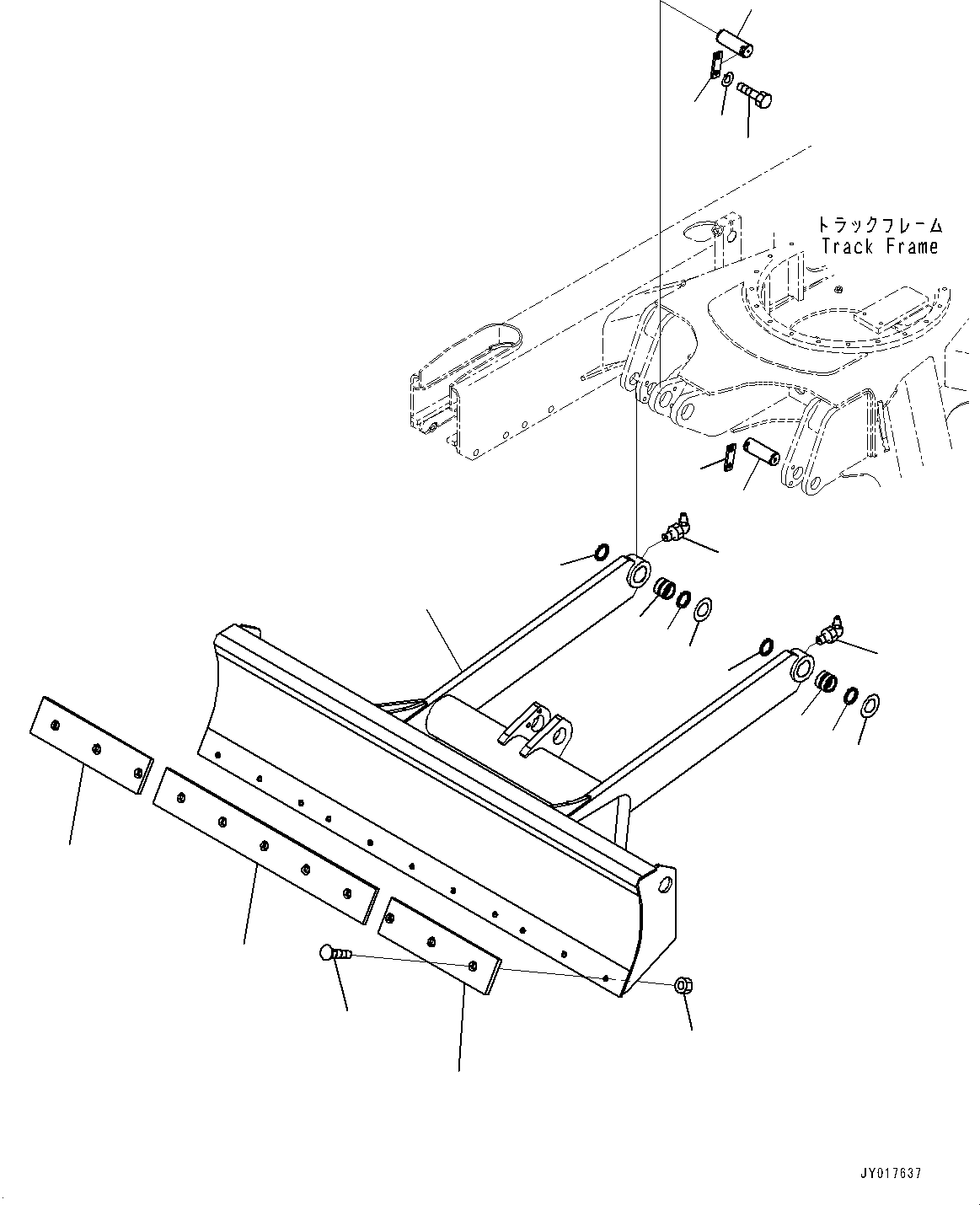 トラックフレーム
Track Frame

JY017637