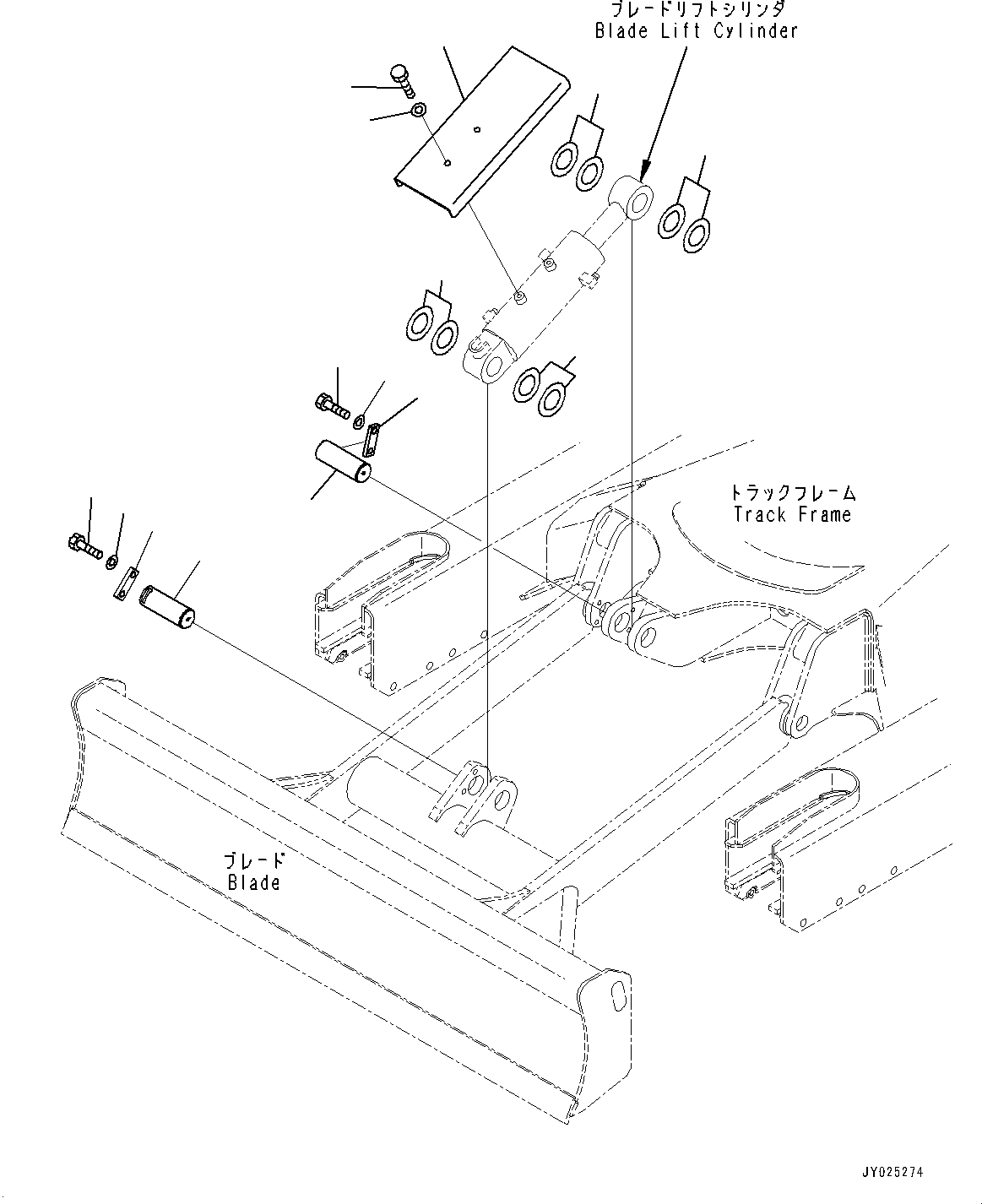 ブレードリフトシリンダ
Blade Lift Cylinder

トラックフレーム
Track Frame

ブレード
Blade

JY025274