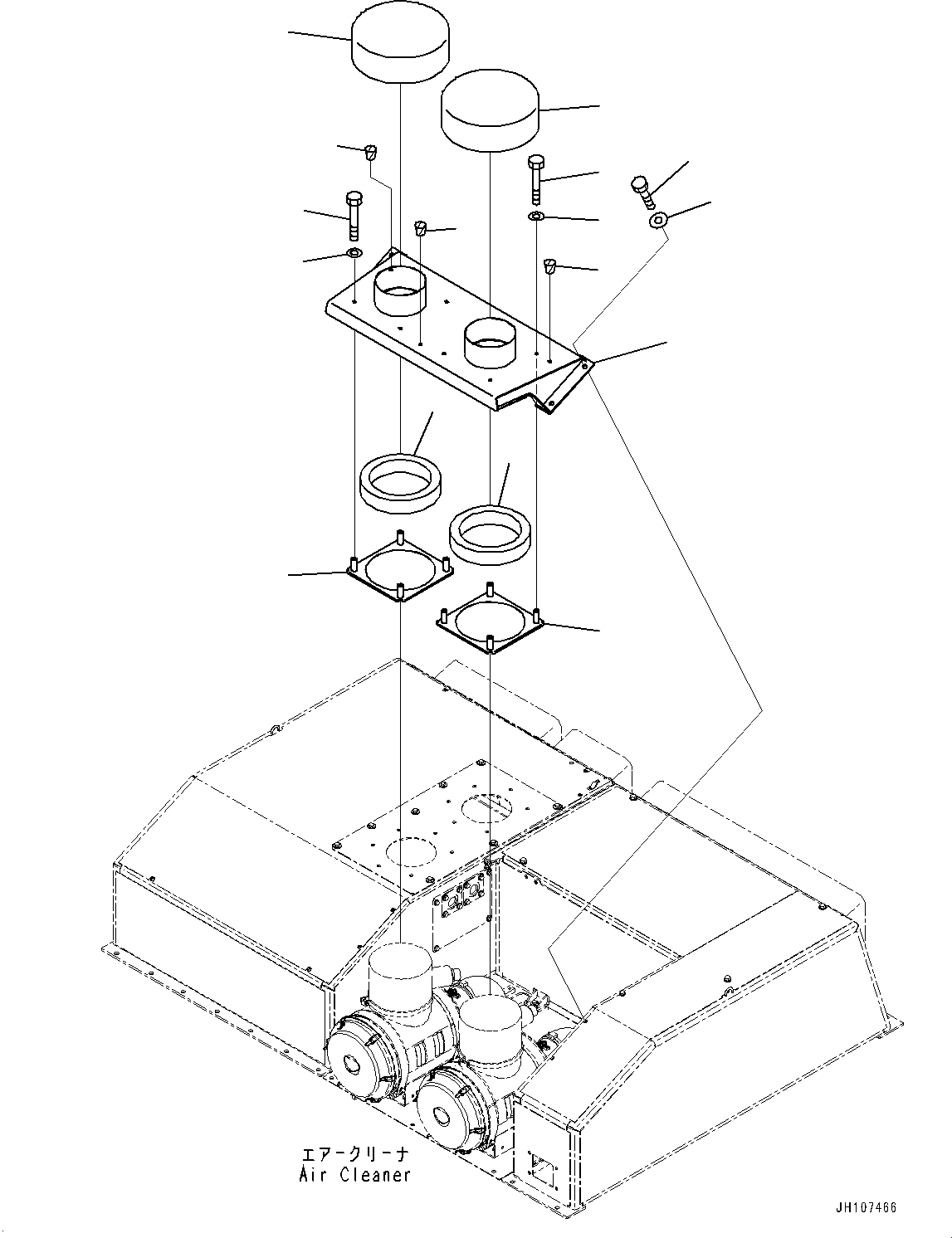 エアークリーナ
Air Cleaner

JH107466