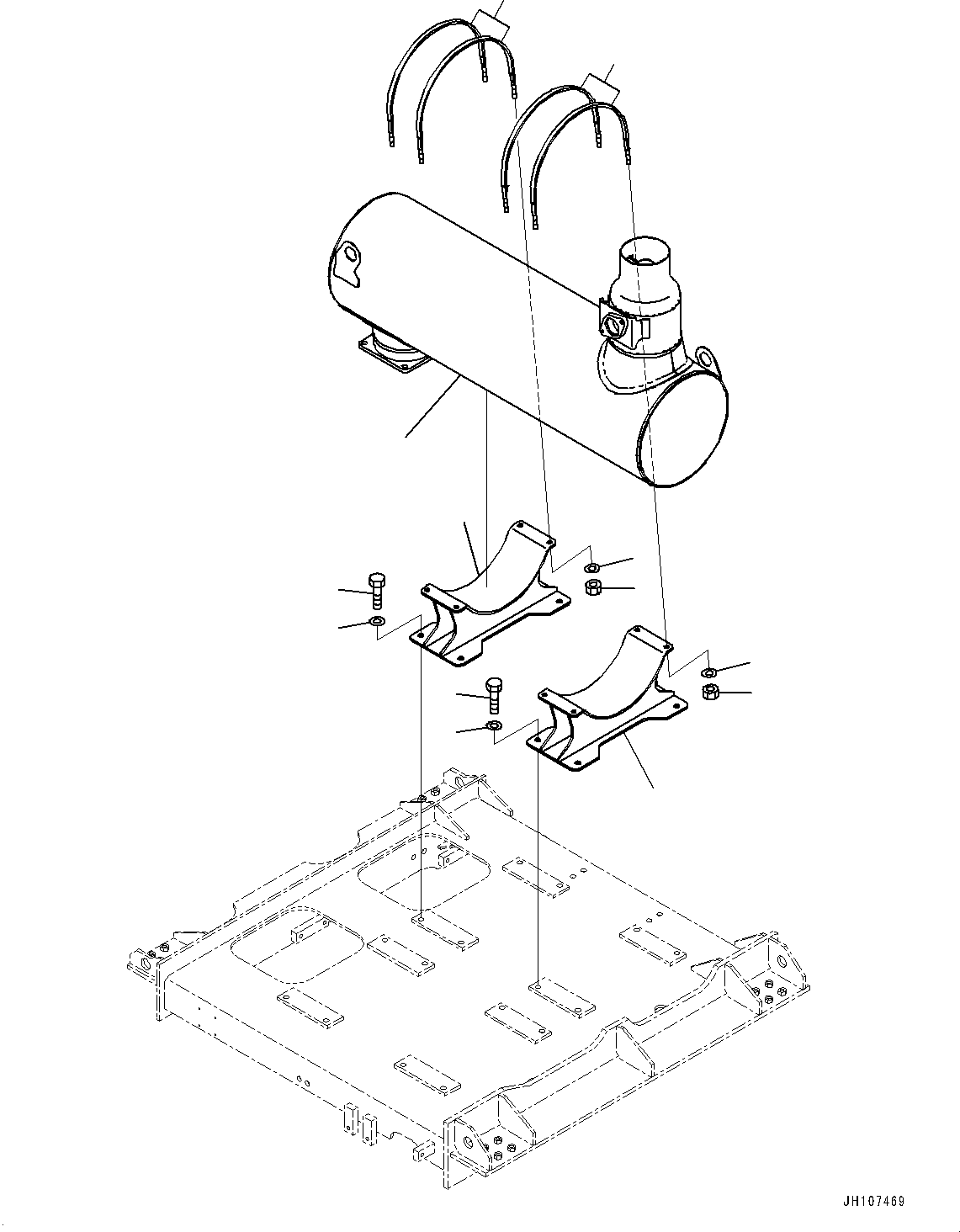 JH107469