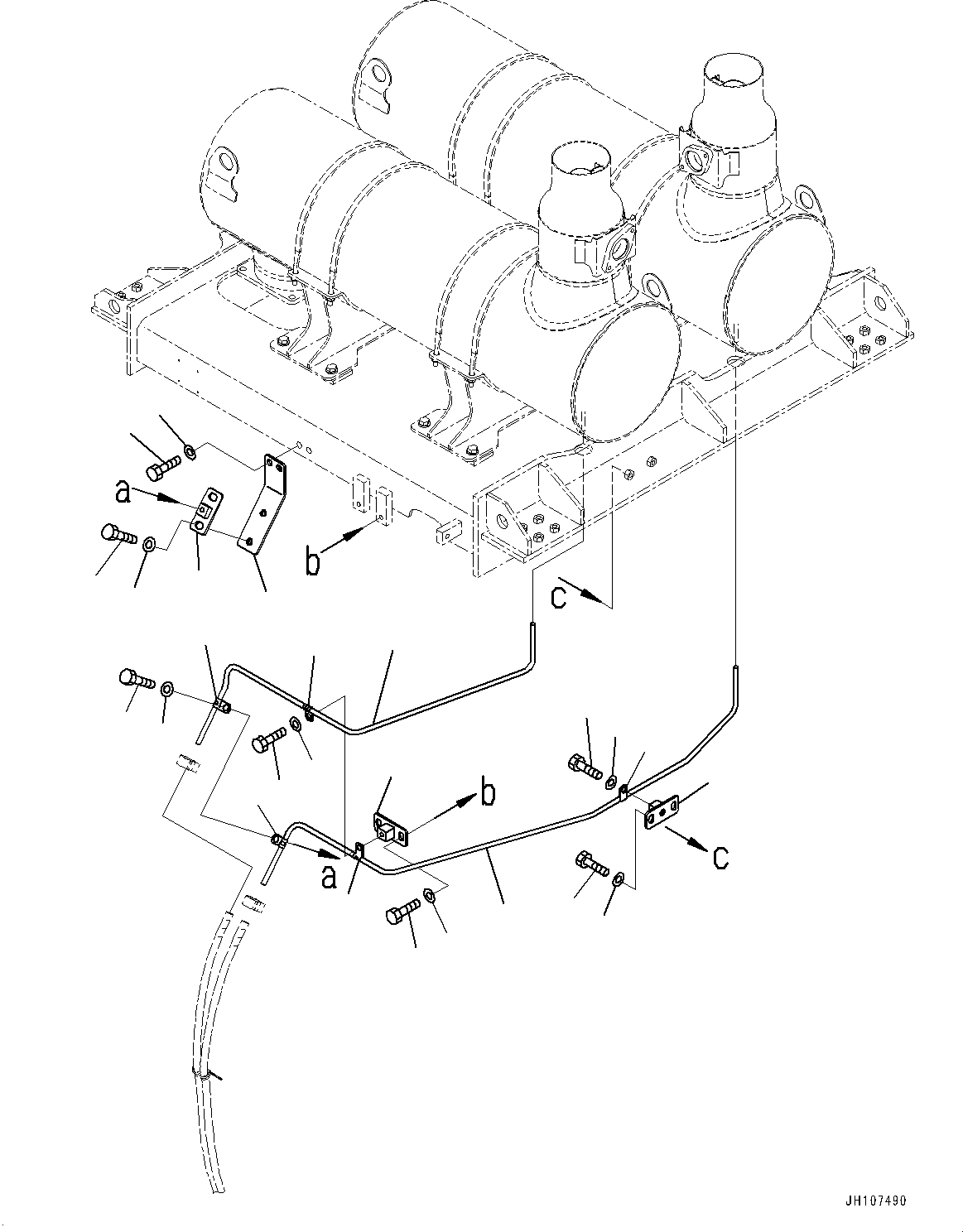 a
b
c
b
a
c
JH107490