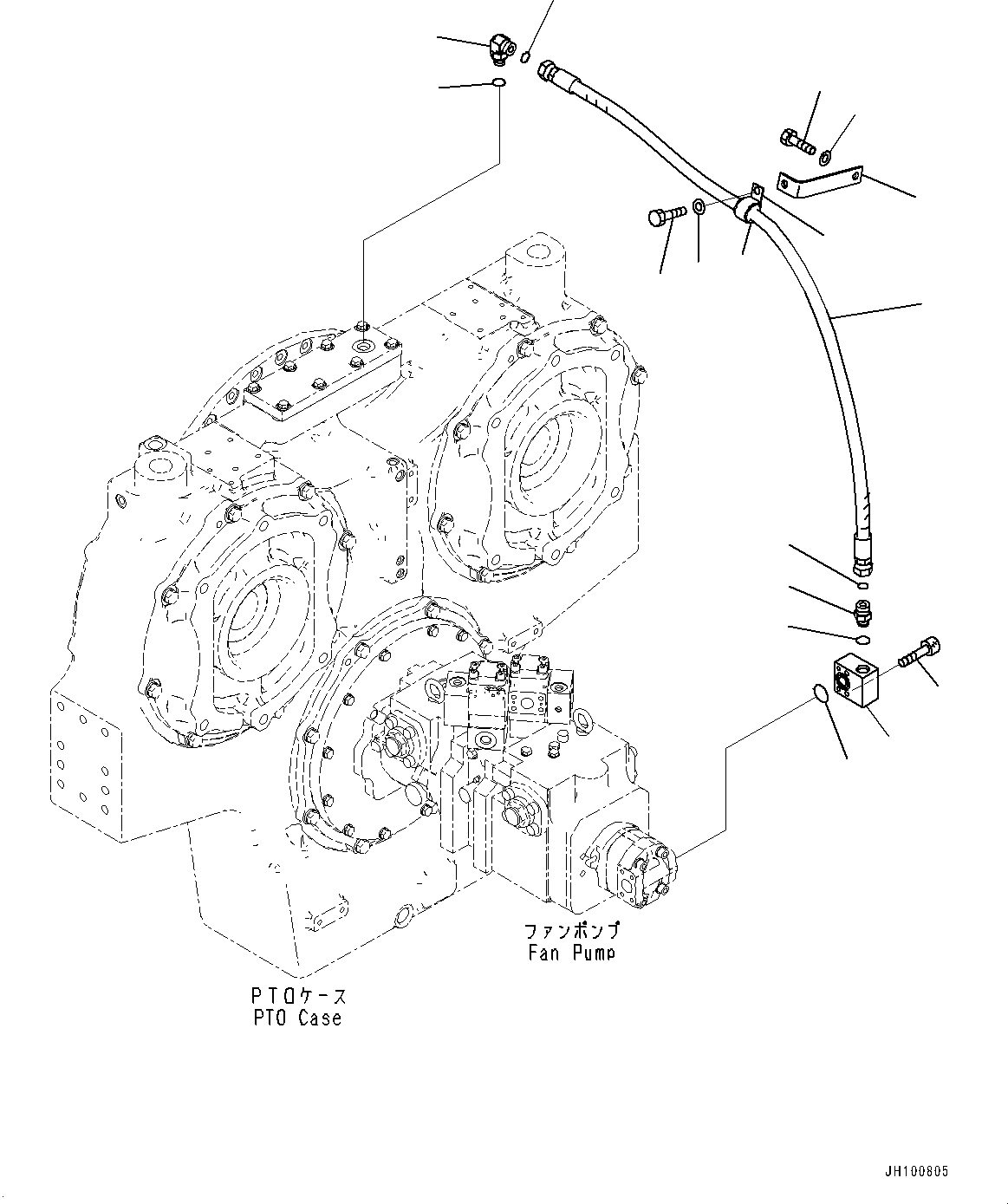 ファンポンプ
Fan Pump

PTOケース
PTO Case

JH100805