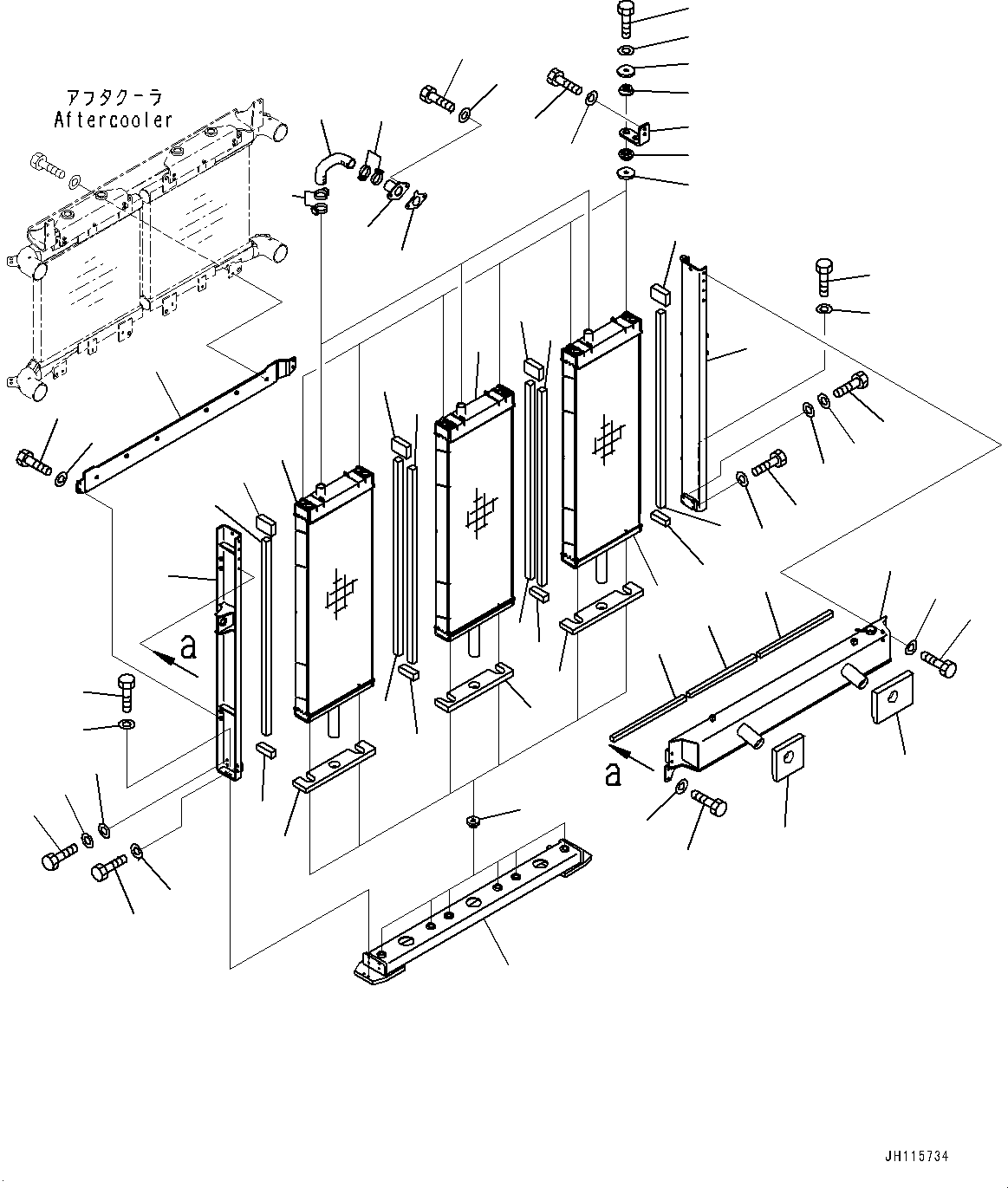 アフタクーラ
Aftercooler

a

a

JH115734