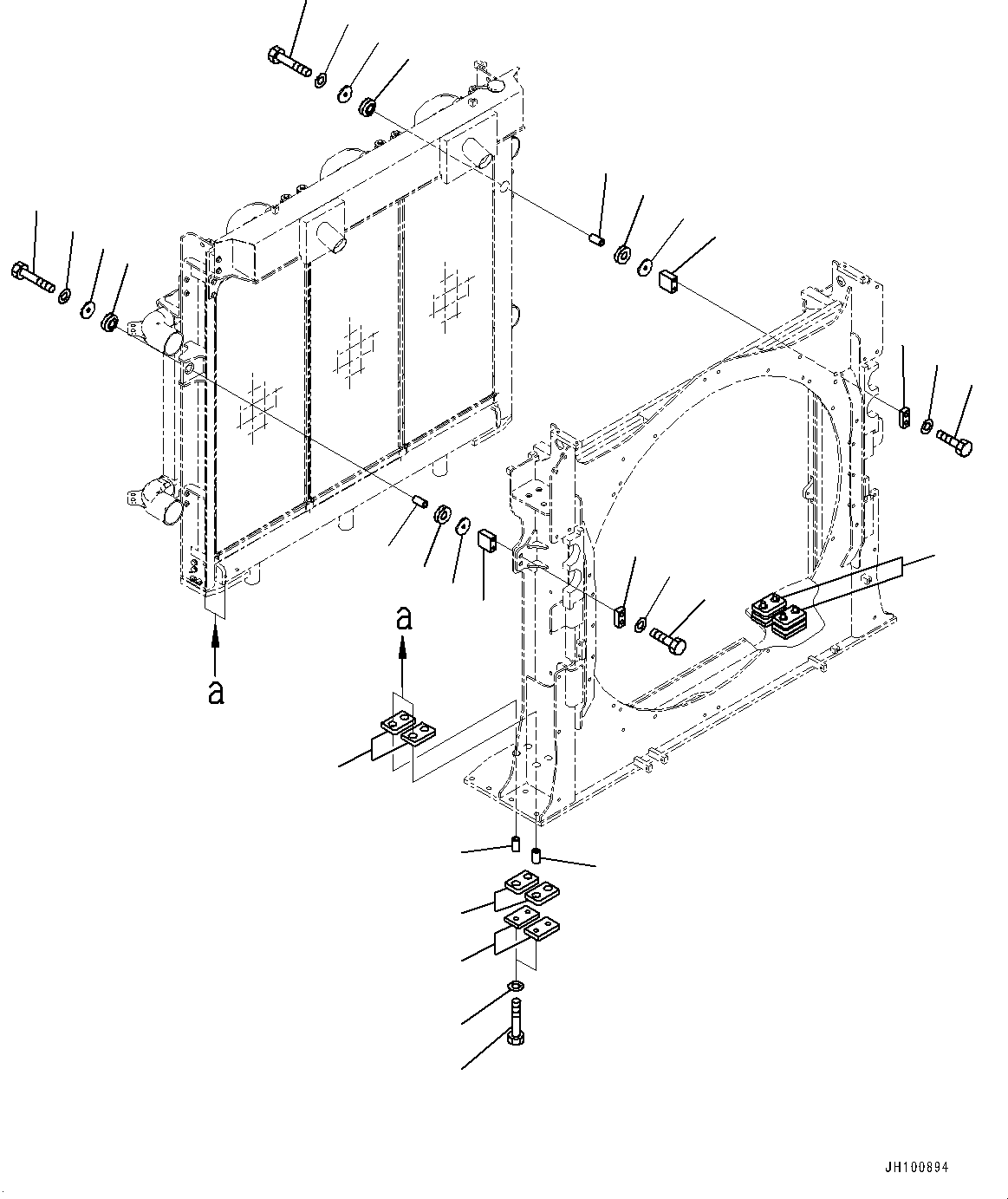 a

a

JH100894