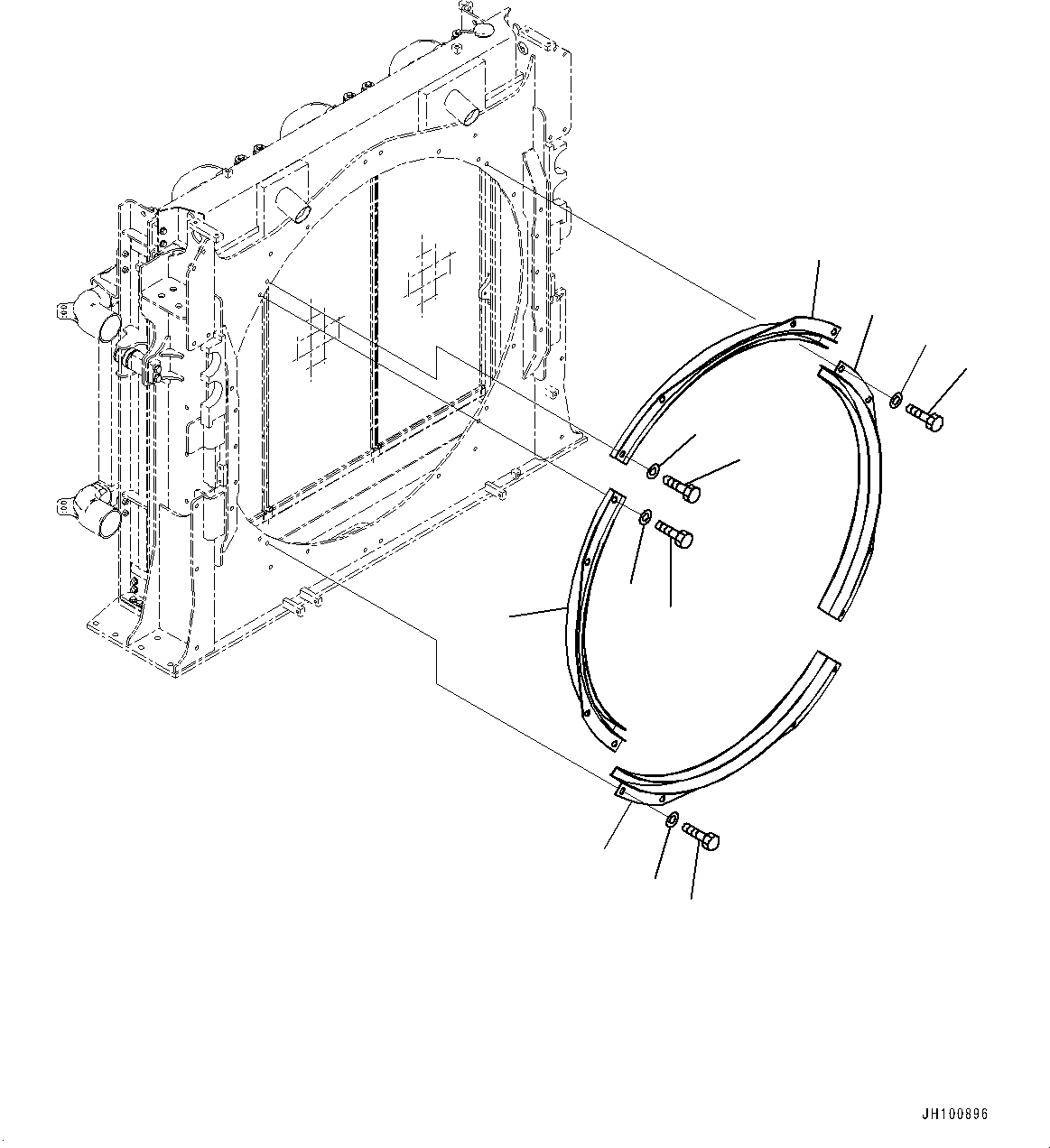 JH100896