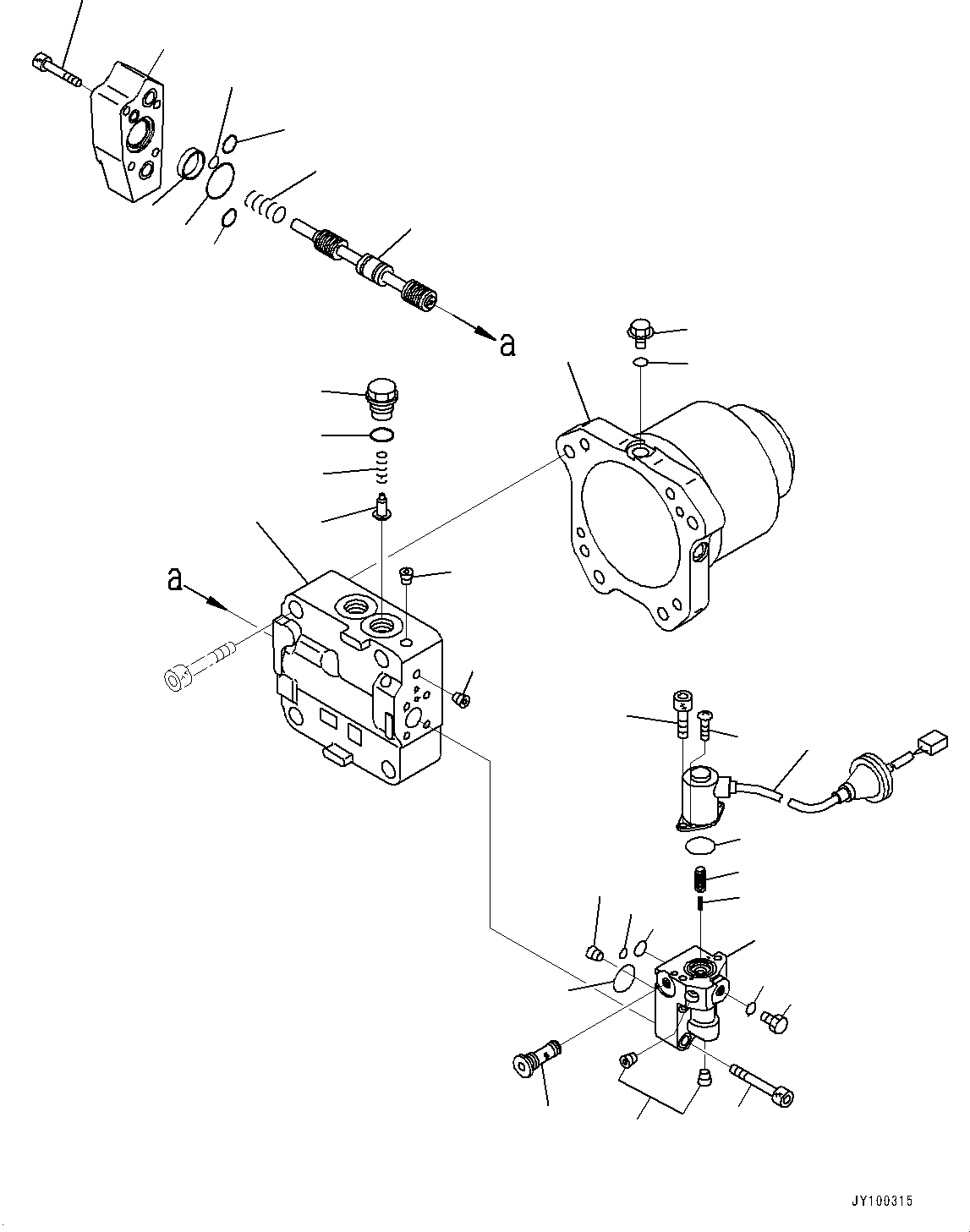 a

a

JY100315