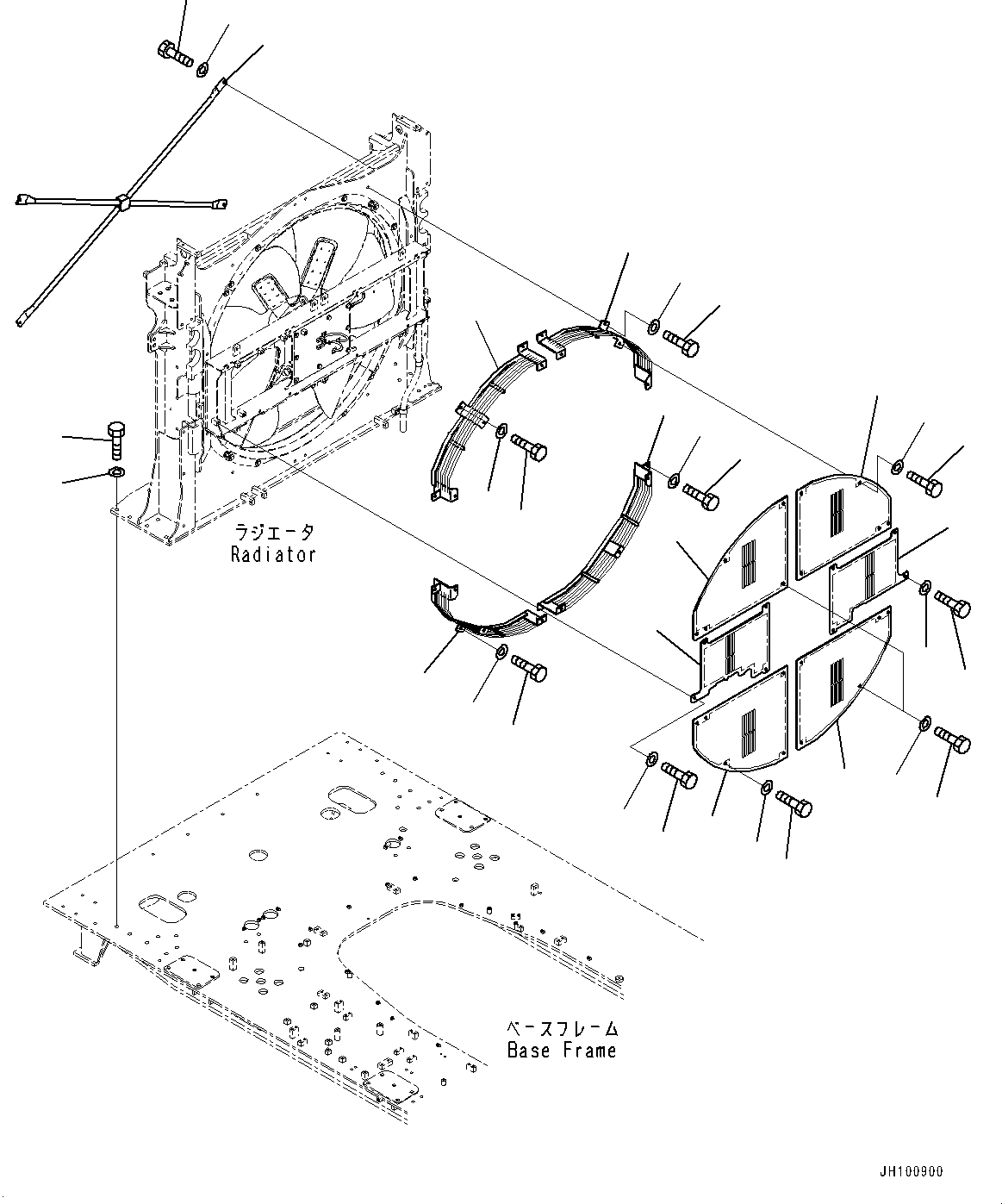 ラジエータ
Radiator

ベースフレーム
Base Frame

JH100900