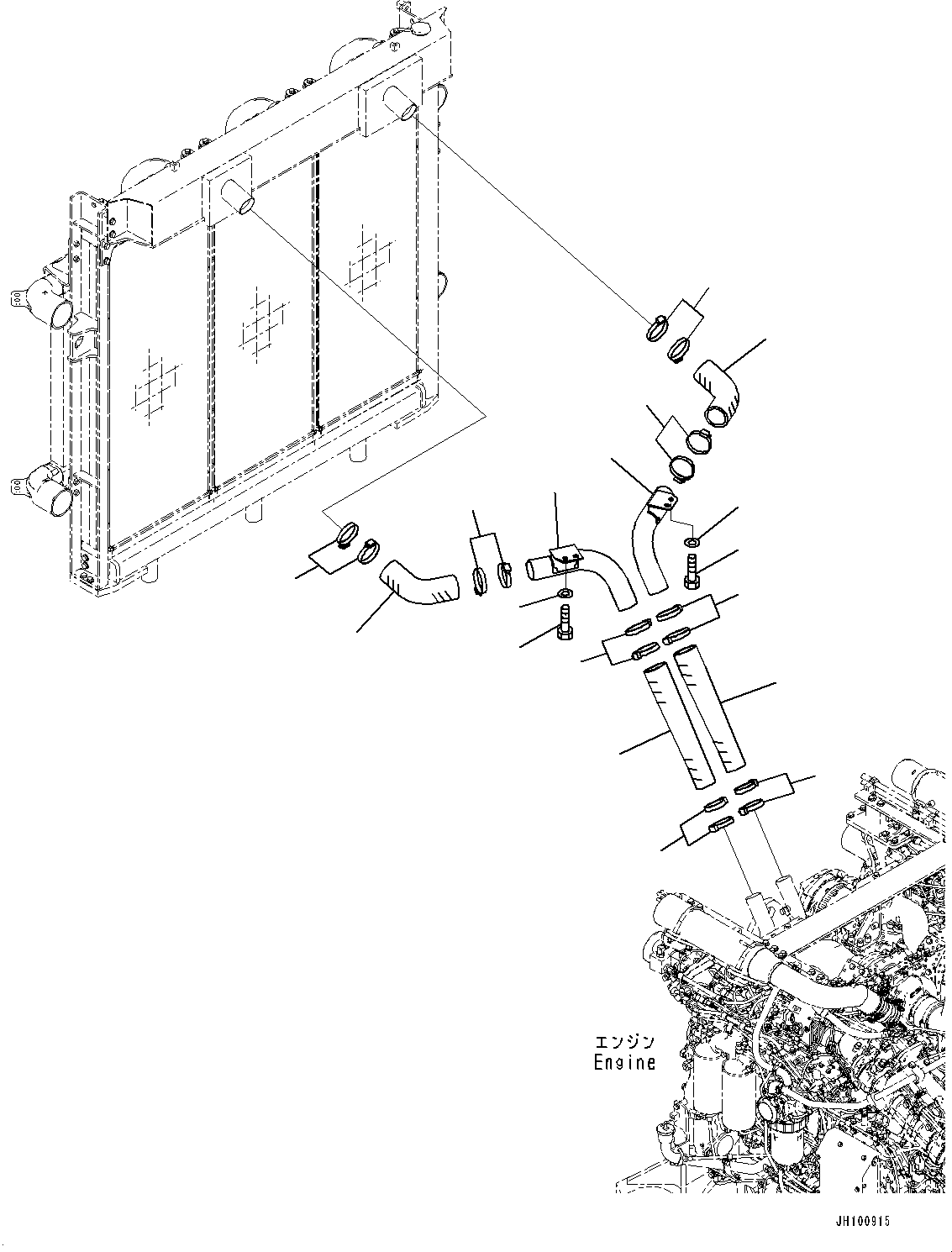 エンジン
Engine

JH100915