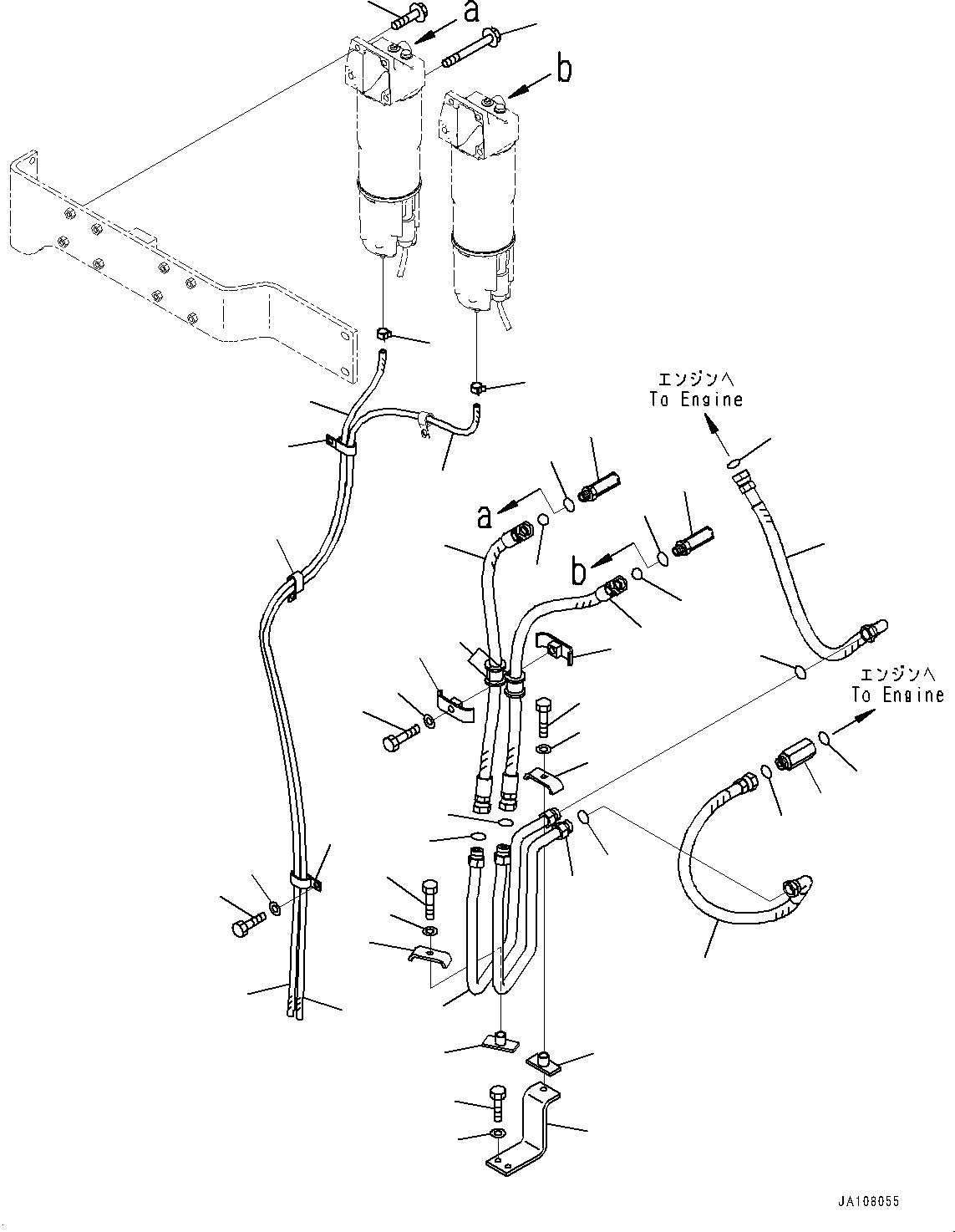 a

b

エンジンへ
To Engine

a

b

エンジンへ
To Engine

JA108055