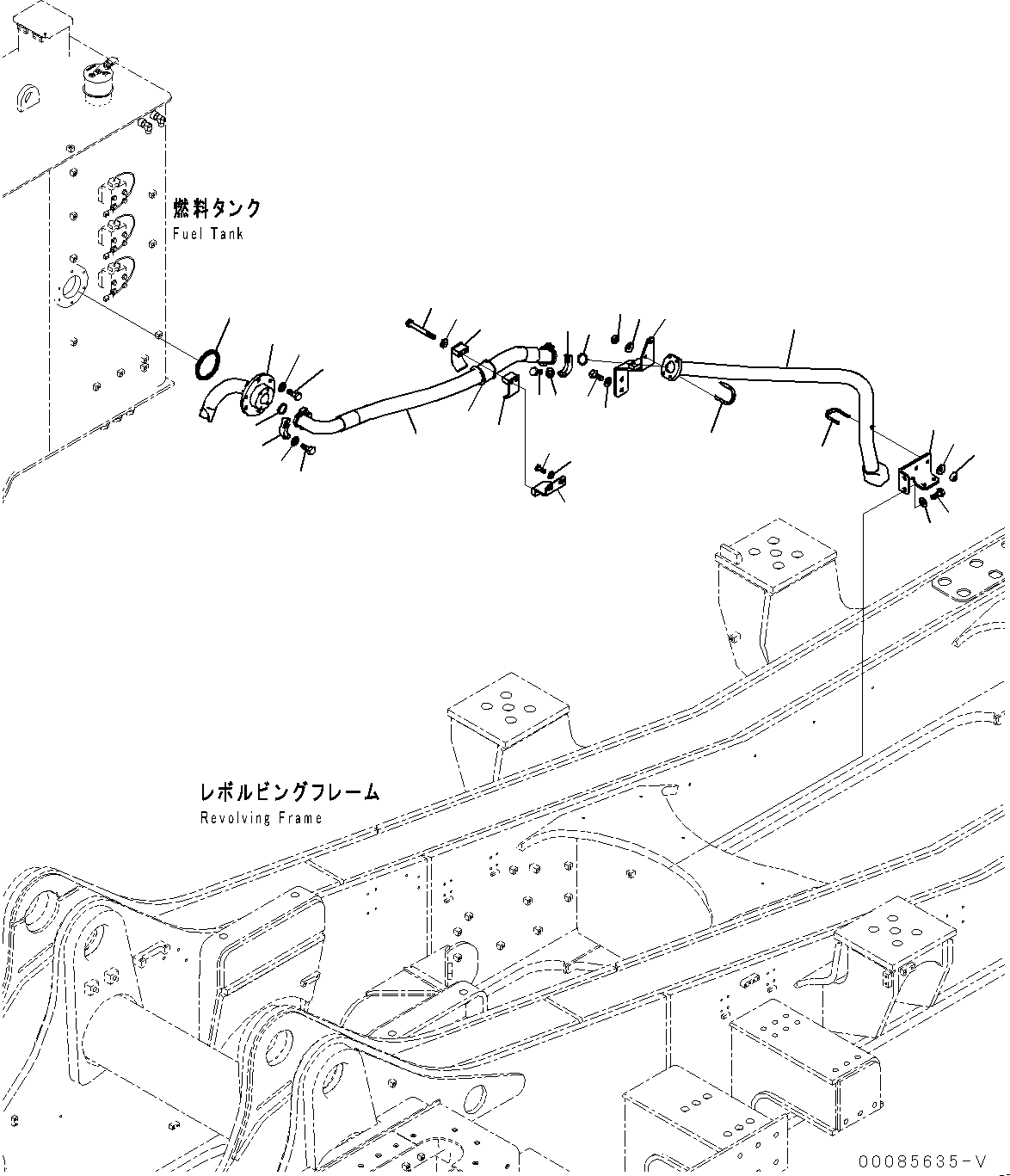 燃料タンク
Fuel Tank

レボルビングフレーム
Revolving Frame

00085635-V