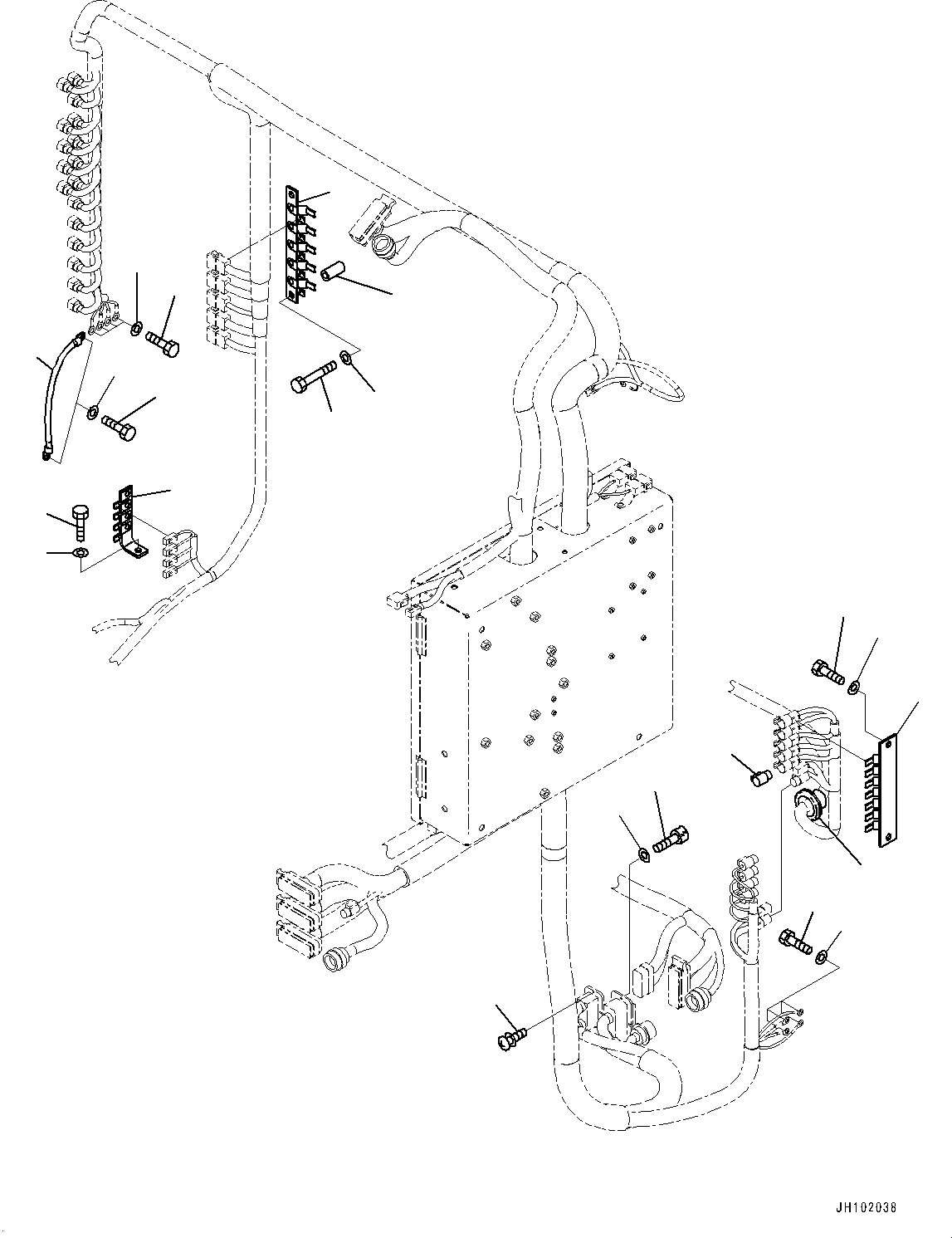 JH102038