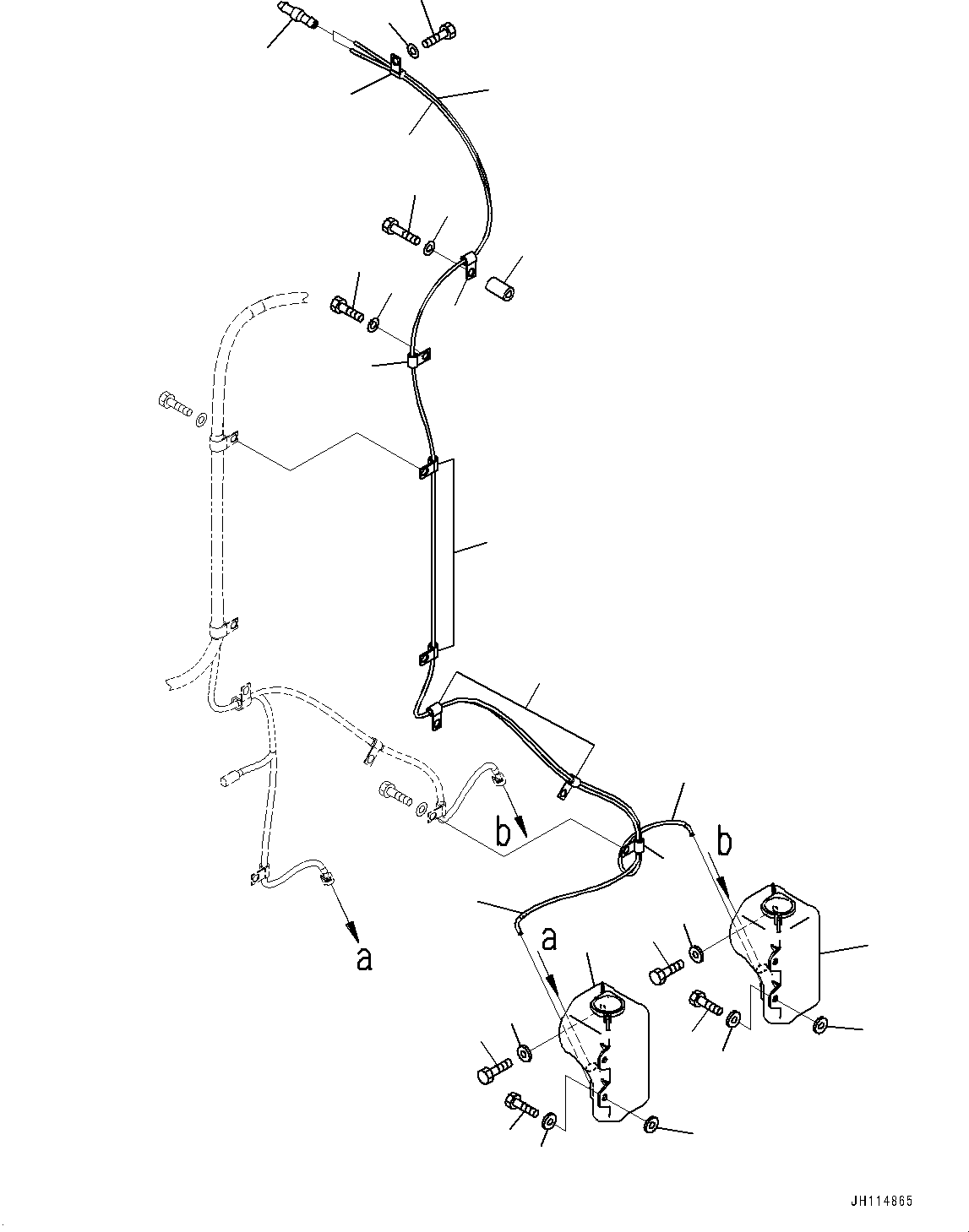 b

b

a

a

JH114865