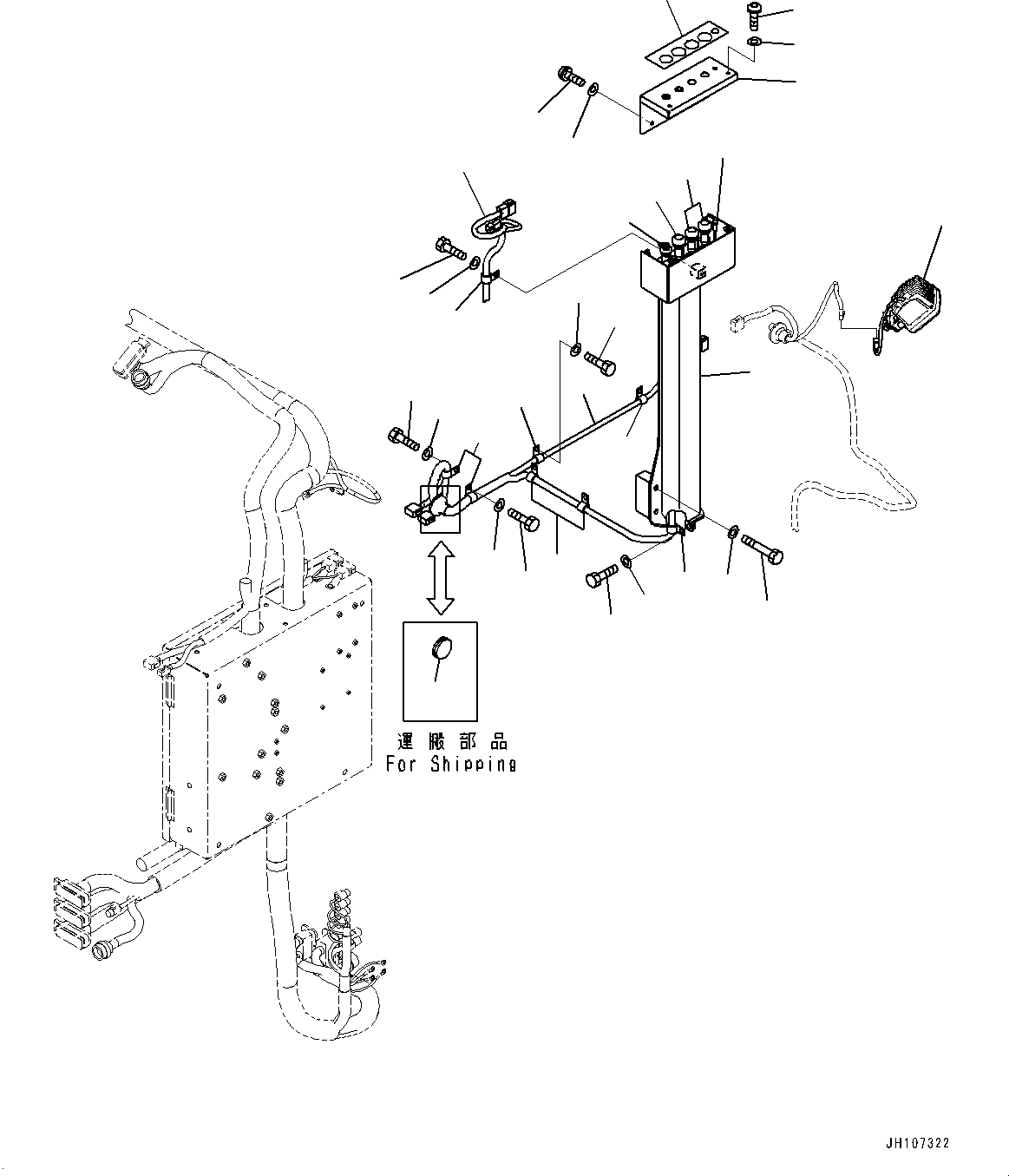 運搬部品
For Shipping

JH107322