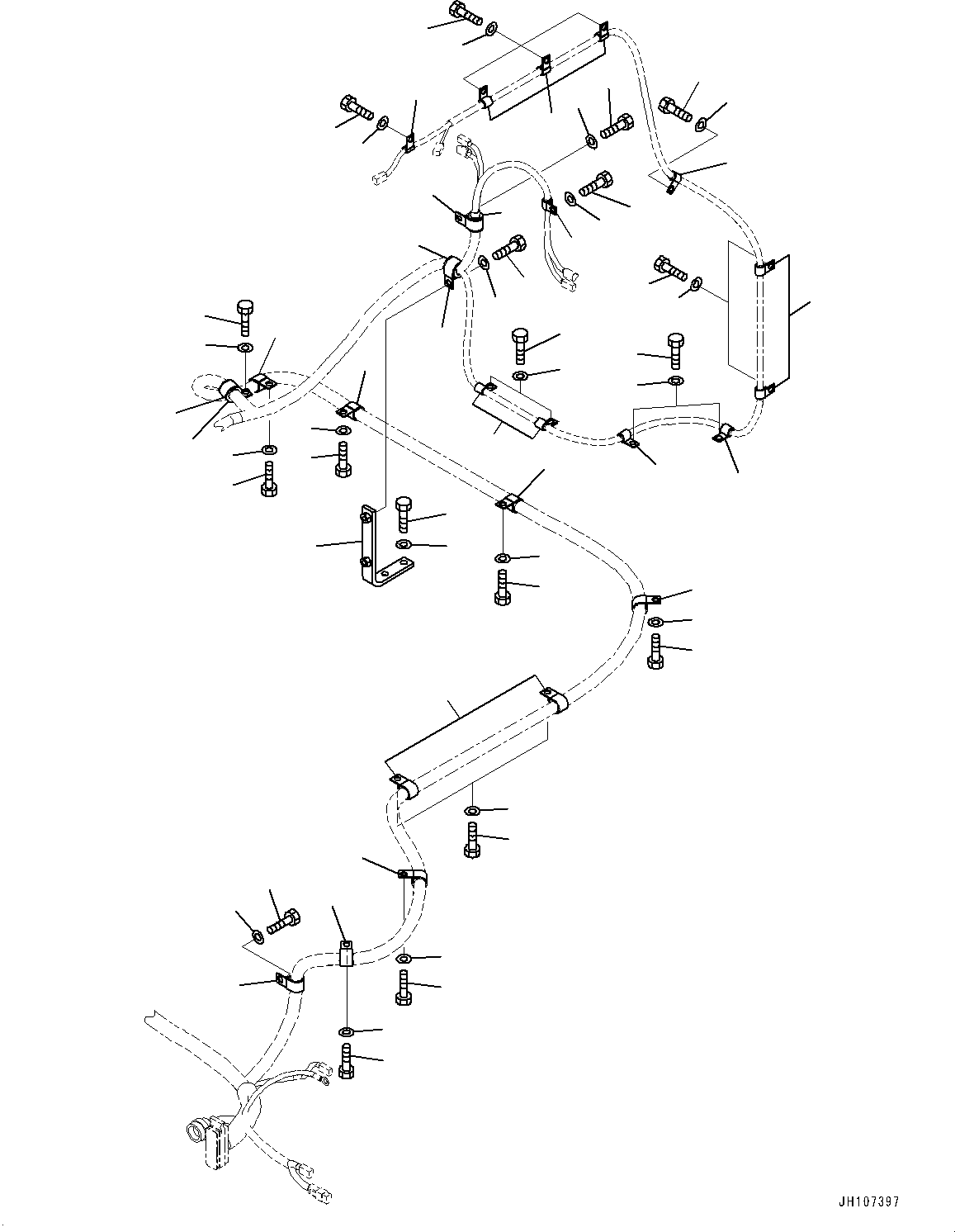 JH107397