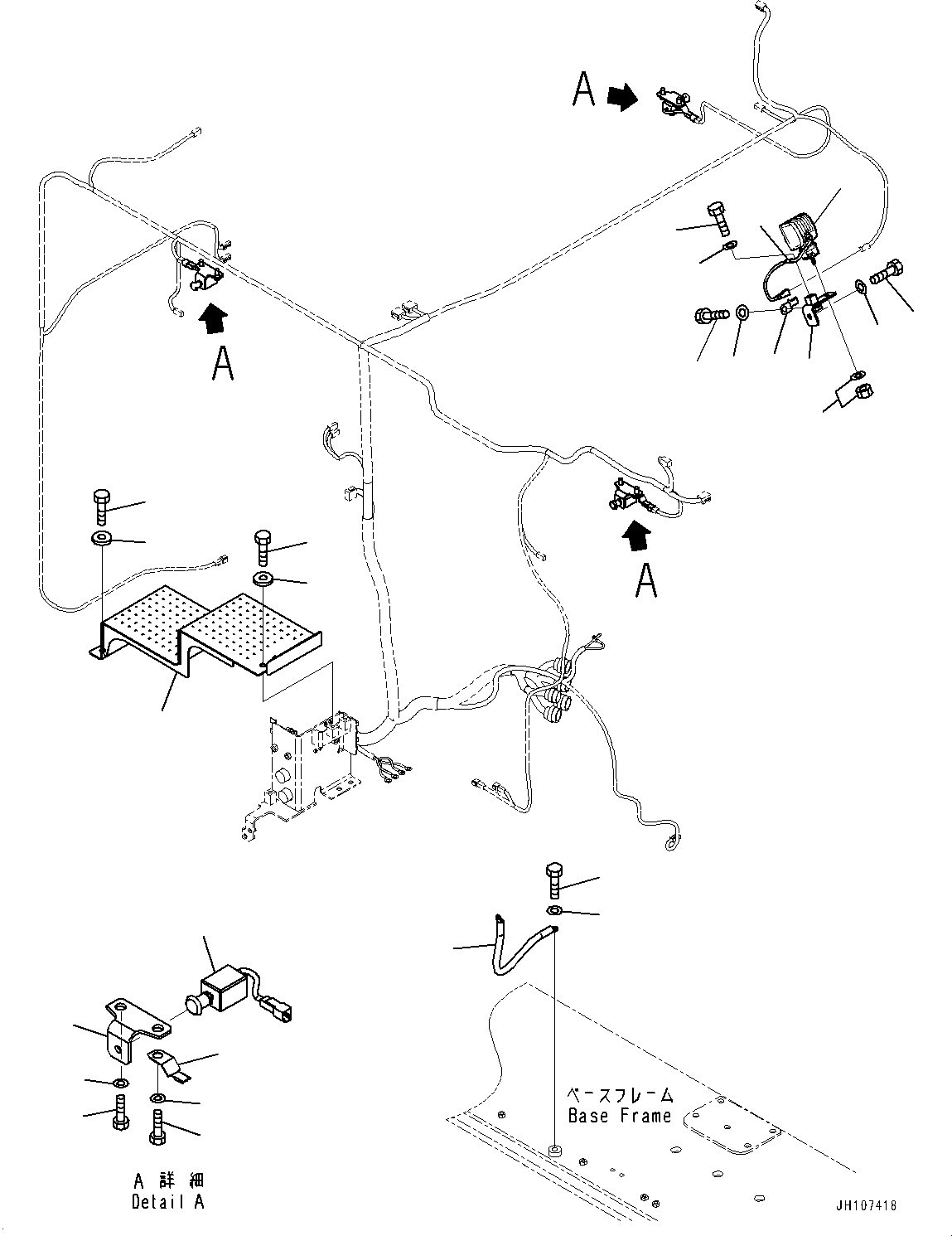 A

A

A

ベースフレーム
Base Frame

A 詳細
Detail A

JH107418