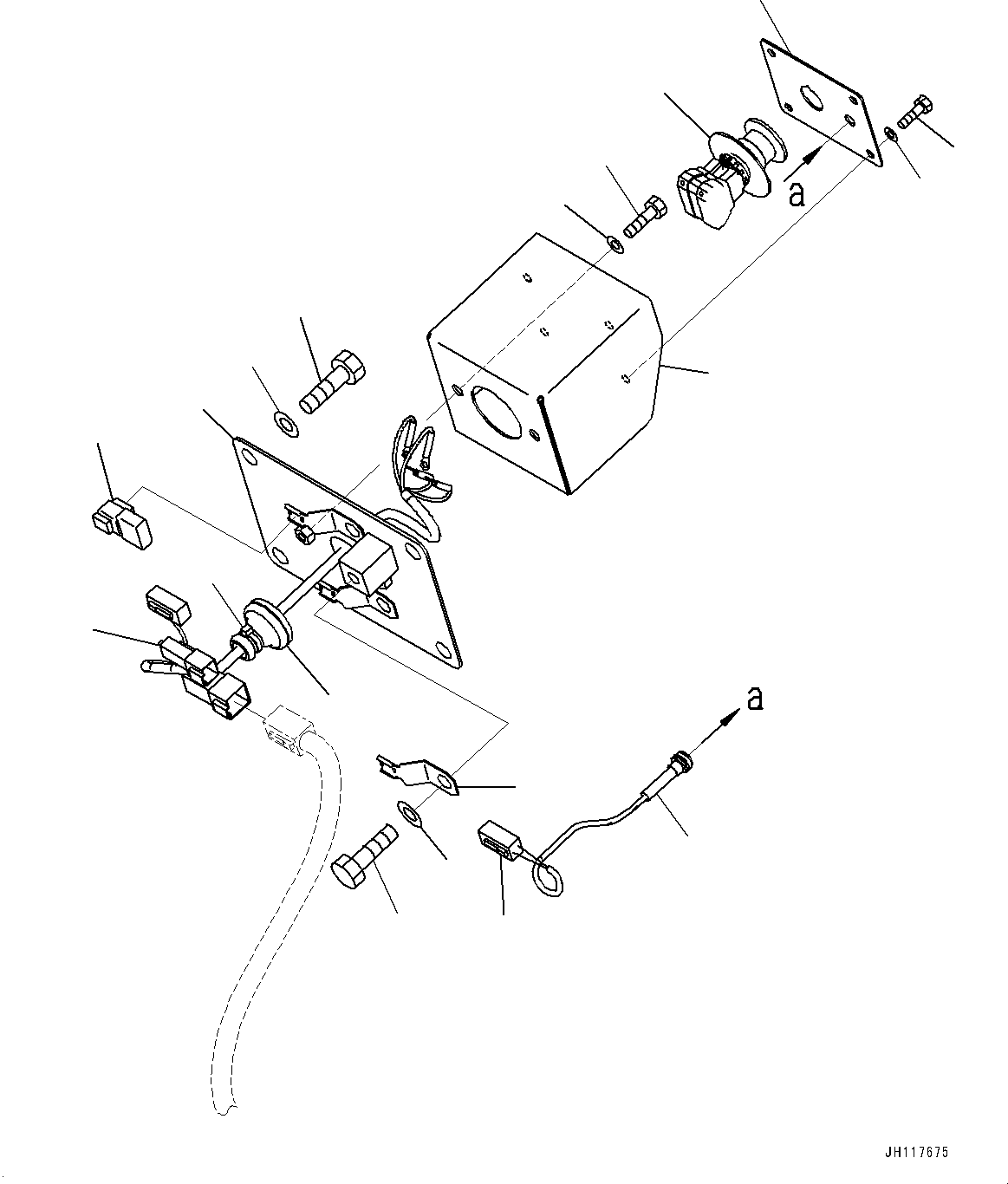 a

a

JH117675