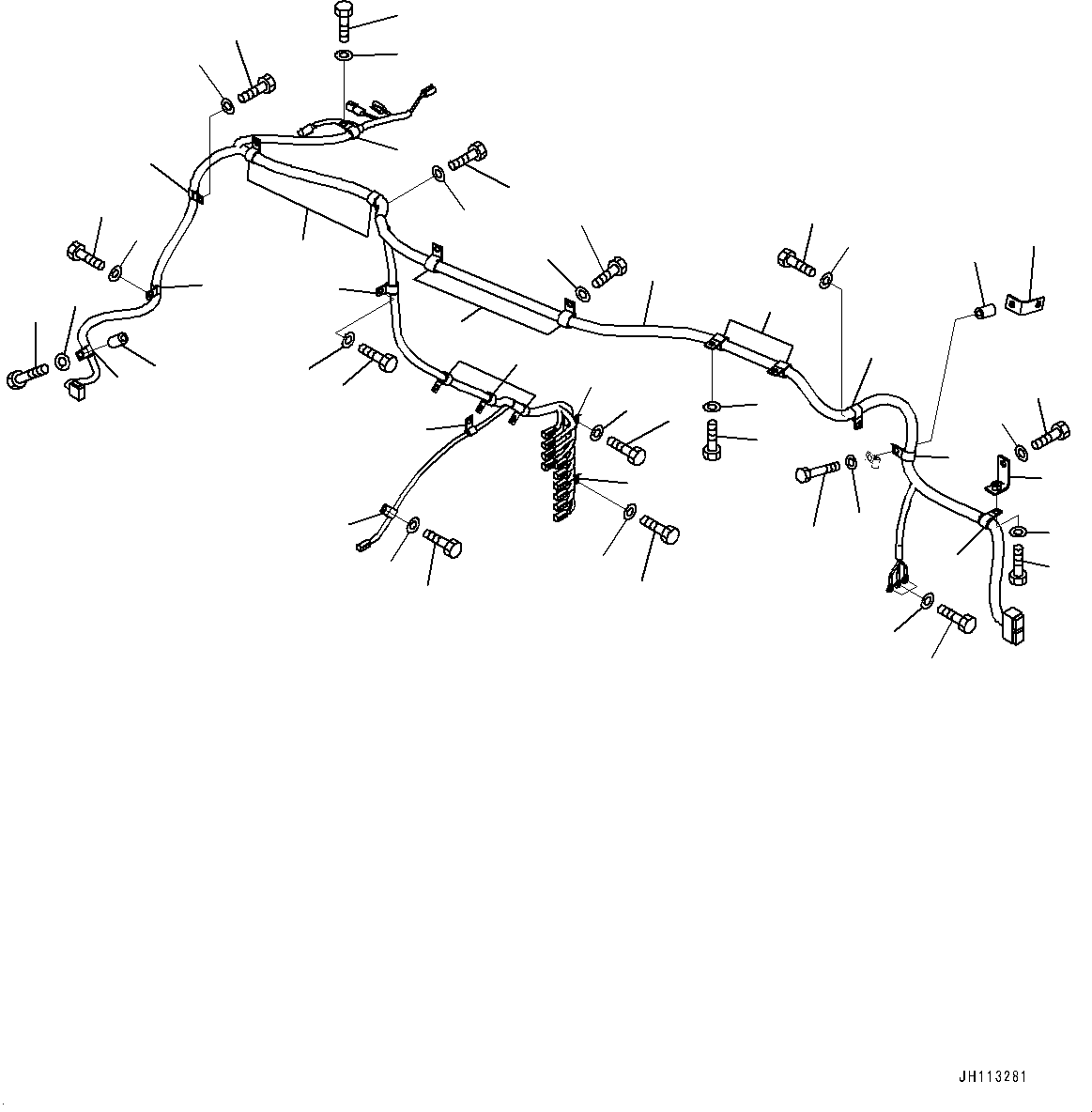 JH113281