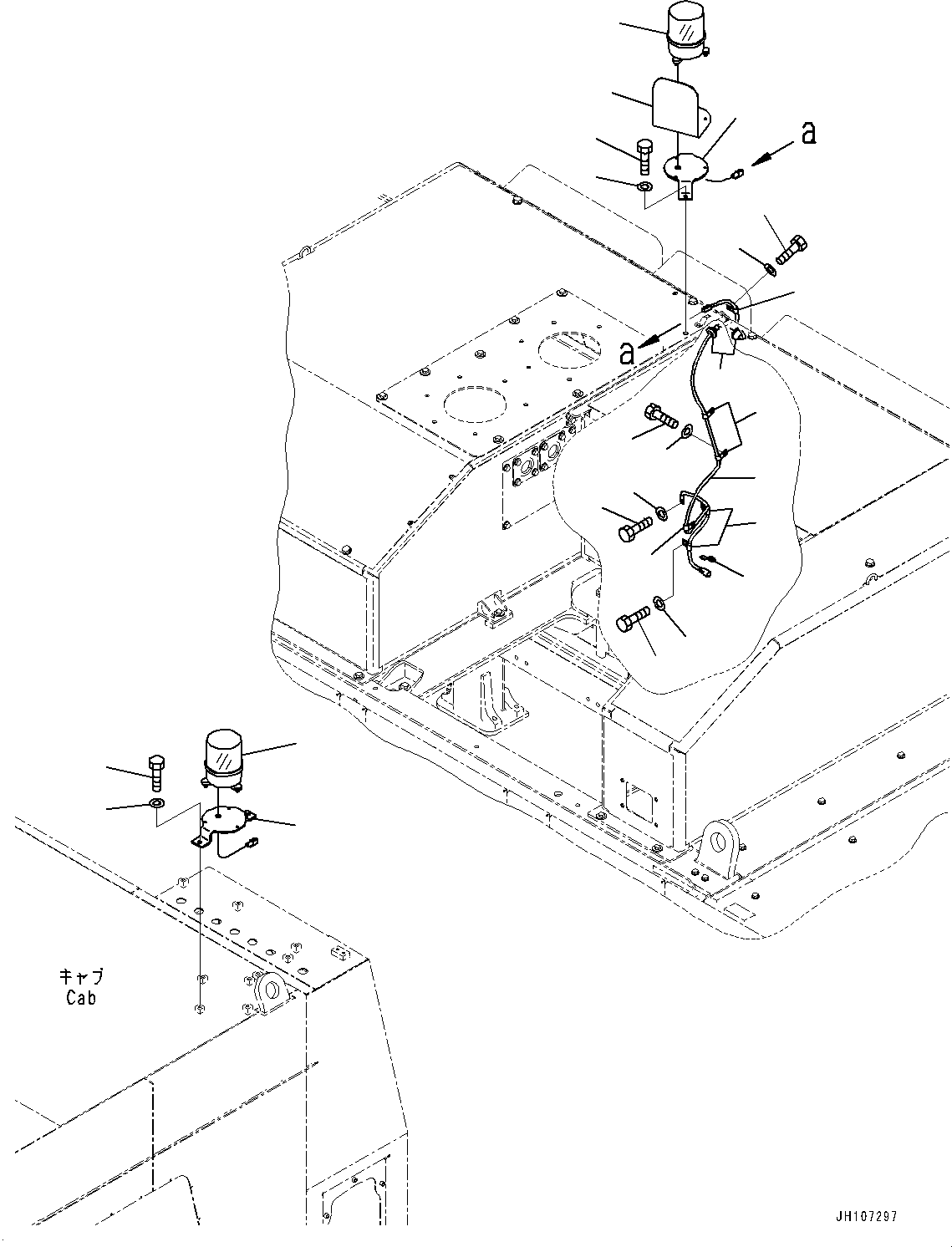 a

a

キャブ
Cab

JH107297