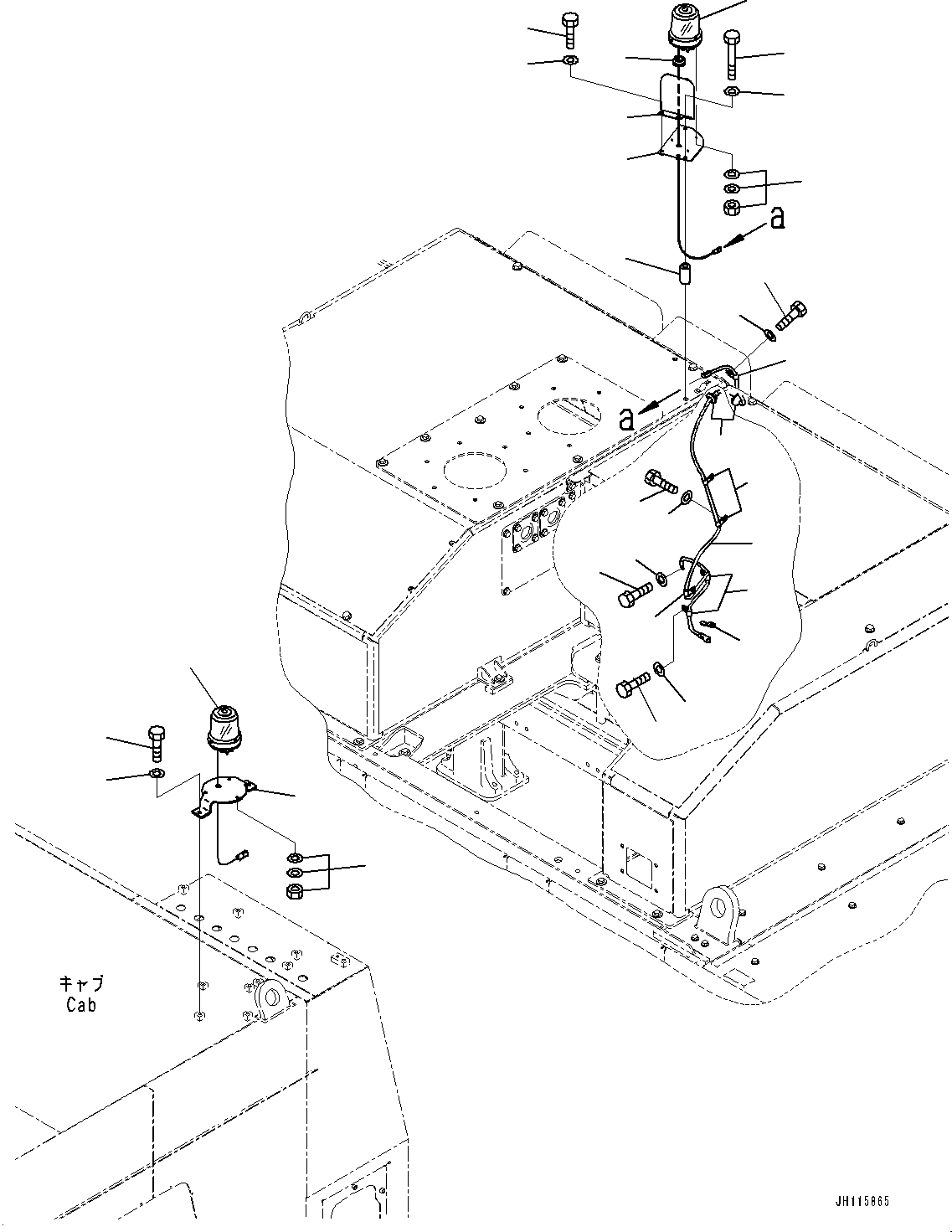 a

a

キャブ
Cab

JH115865