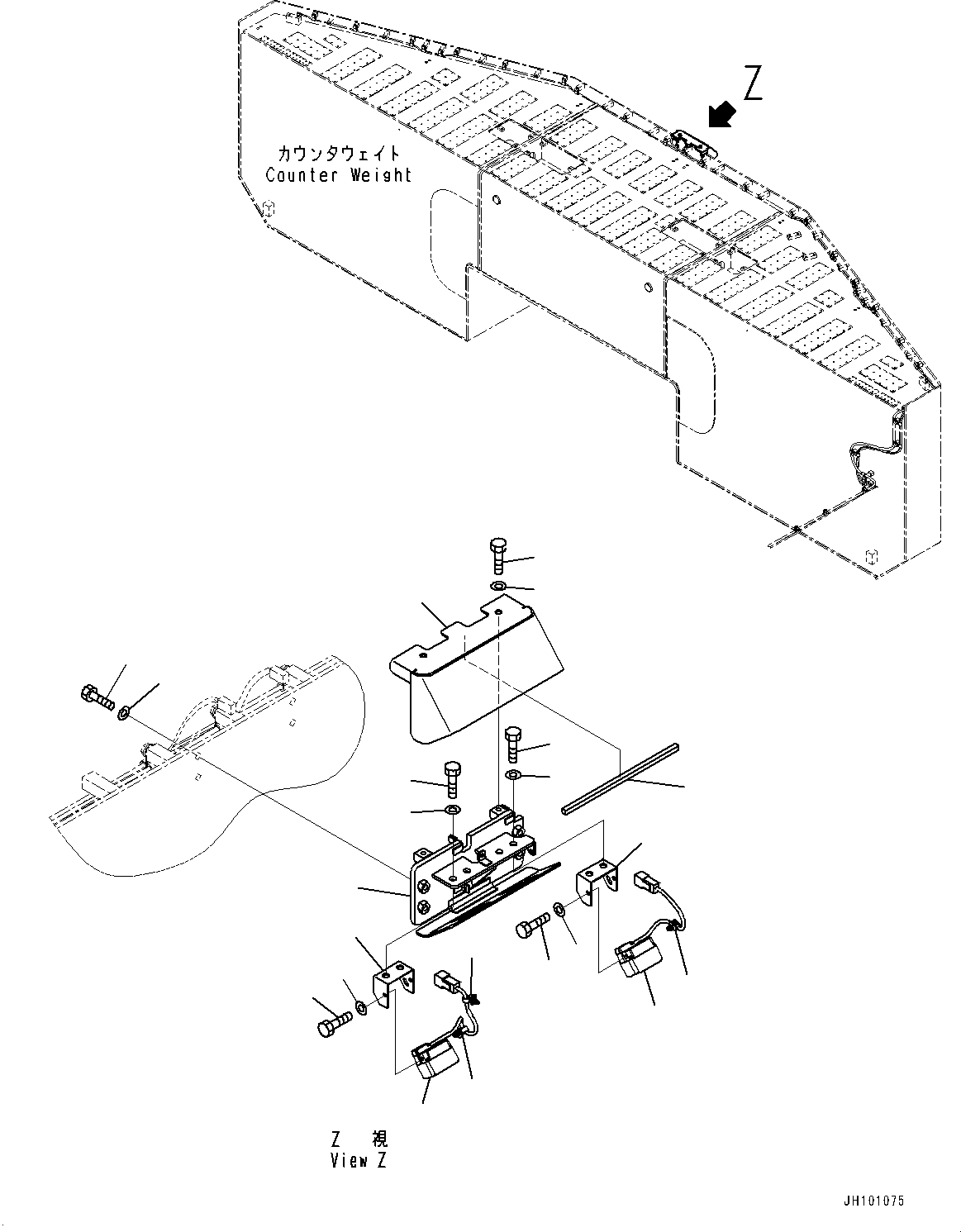 Z

カウンタウェイト
Counter Weight

Z 視
View Z

JH101075