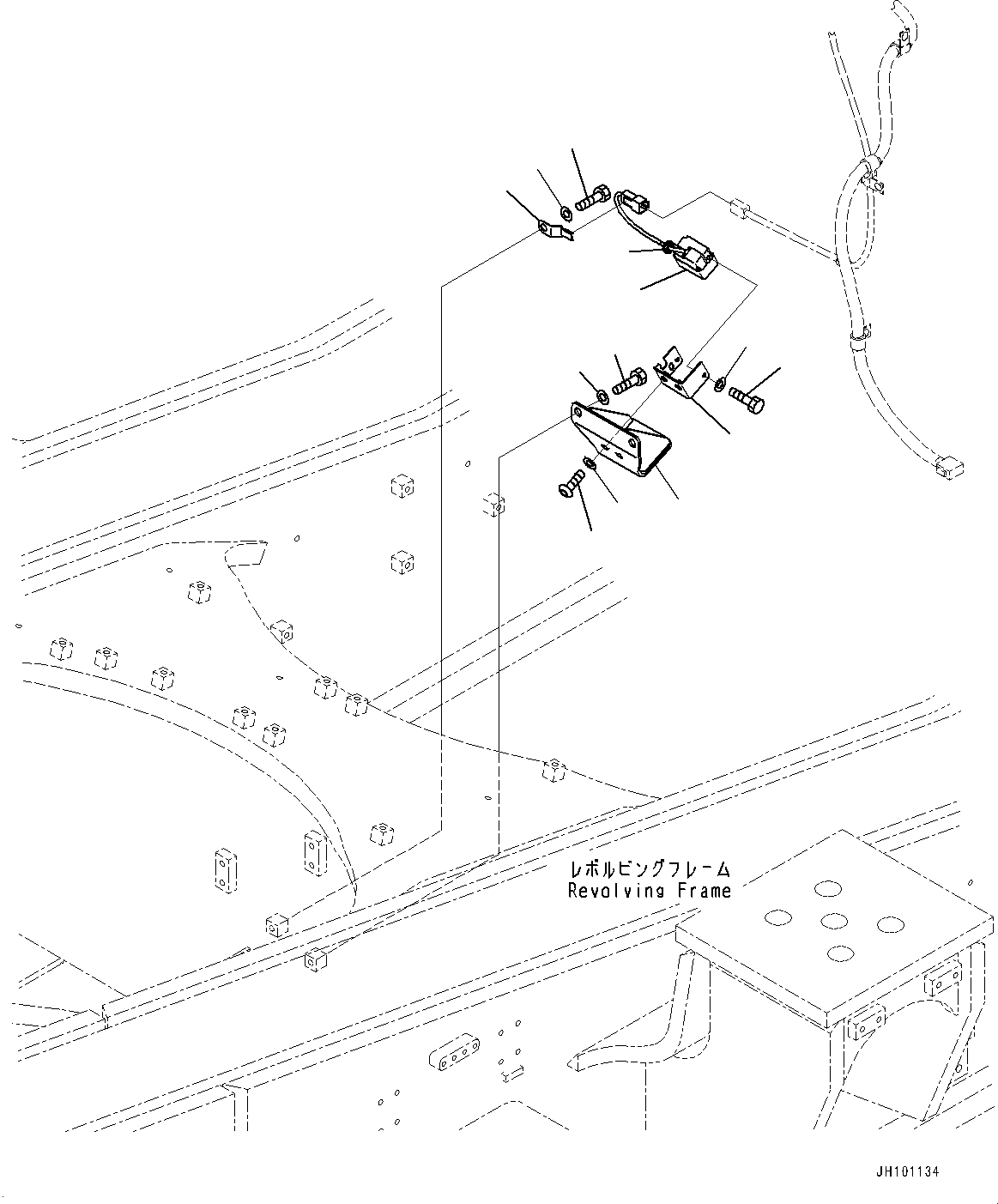 レボルビングフレーム
Revolving Frame

JH101134