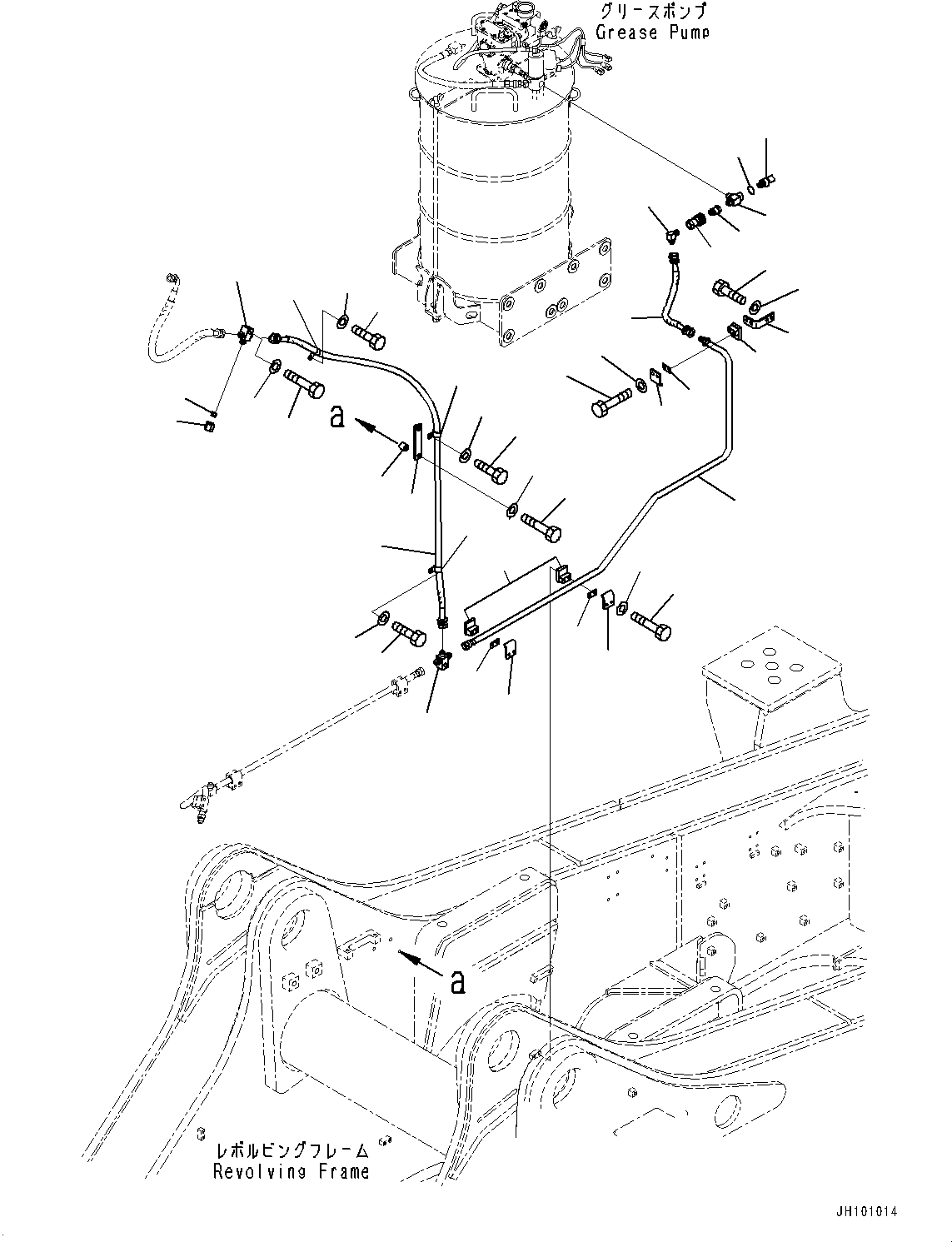 グリースポンプ
Grease Pump

a

a

レボルビングフレーム
Revolving Frame

JH101014