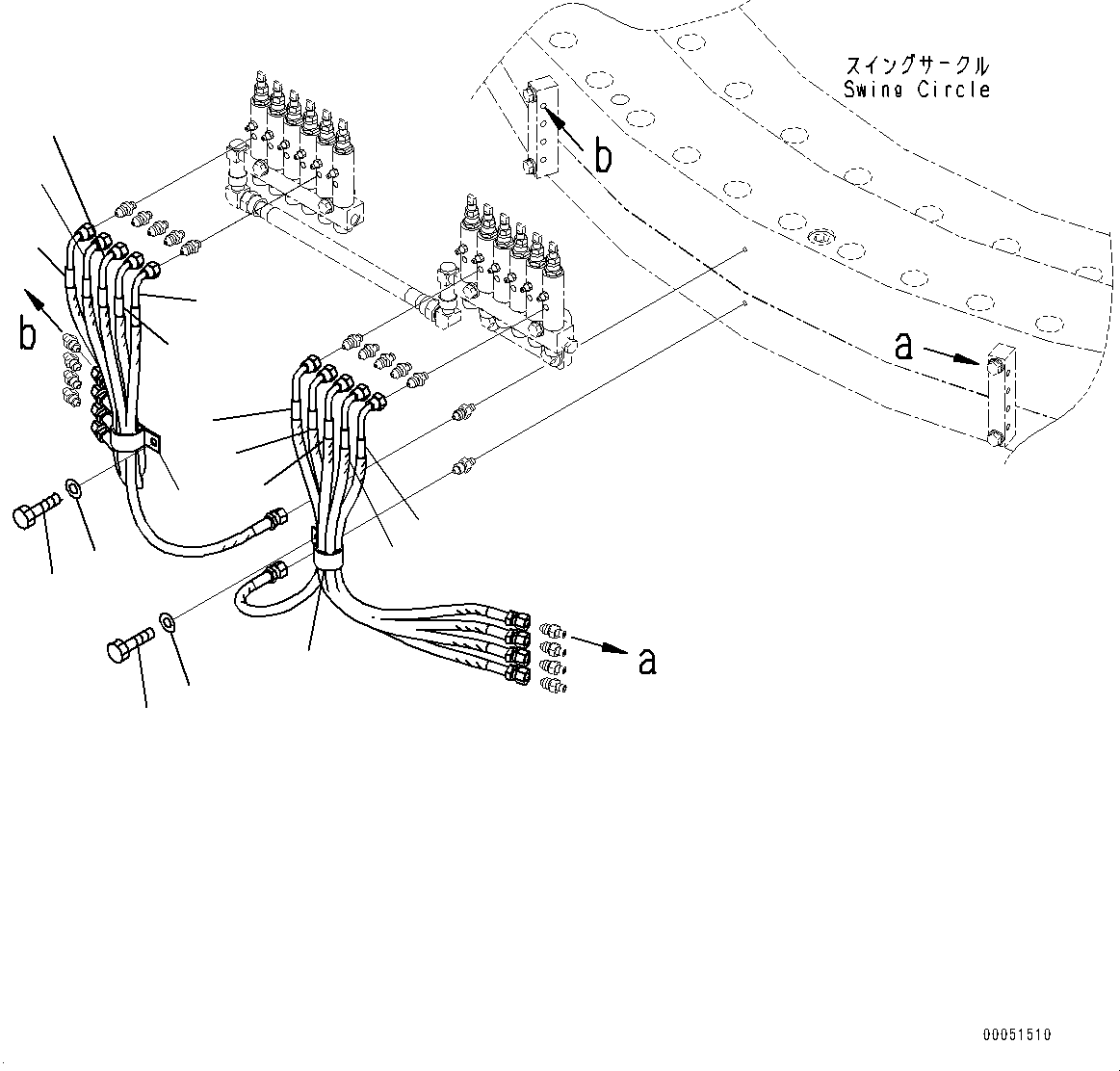 スイングサークル
Swing Circle

b

b

a

a

00051510