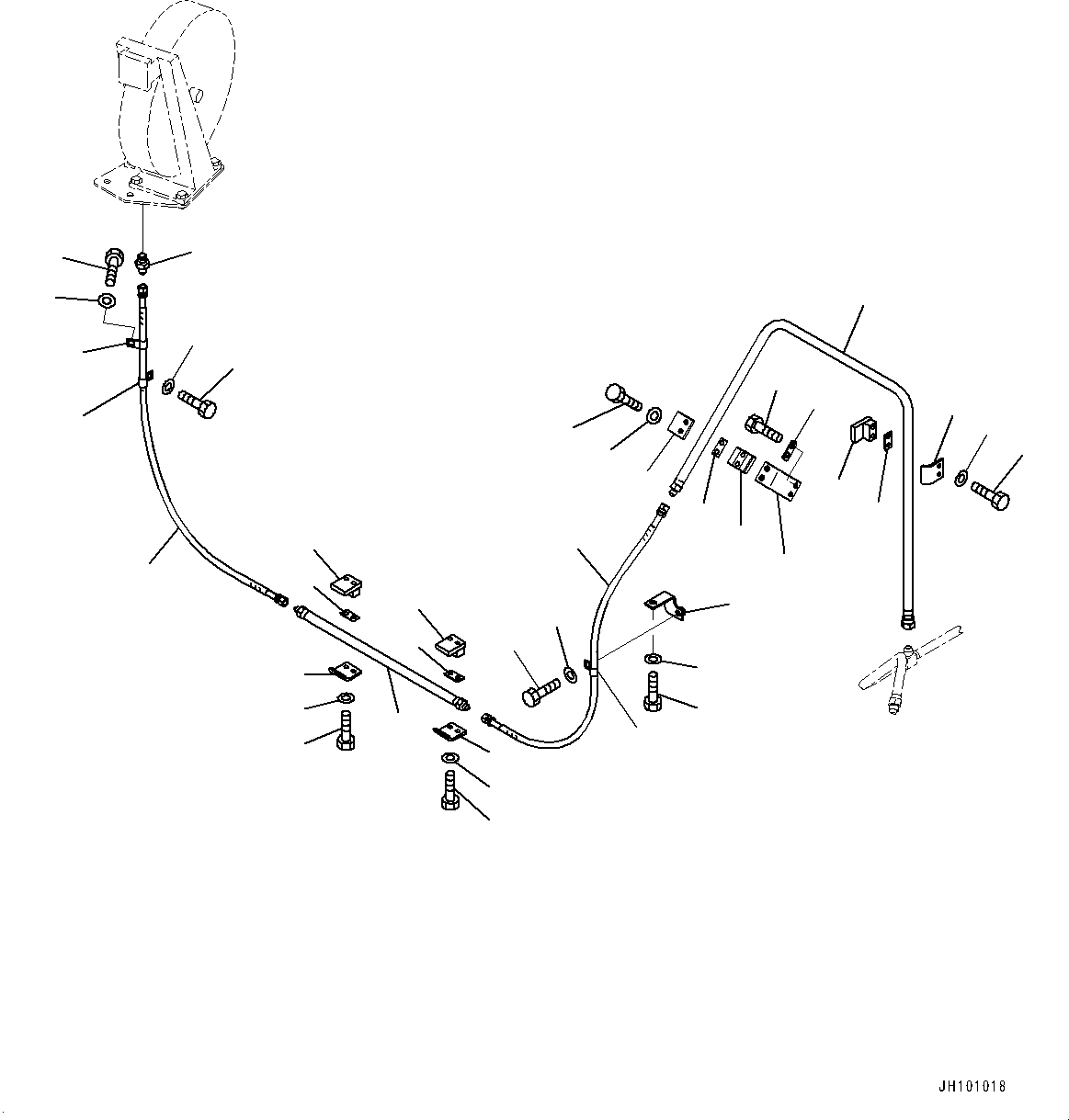 JH101018