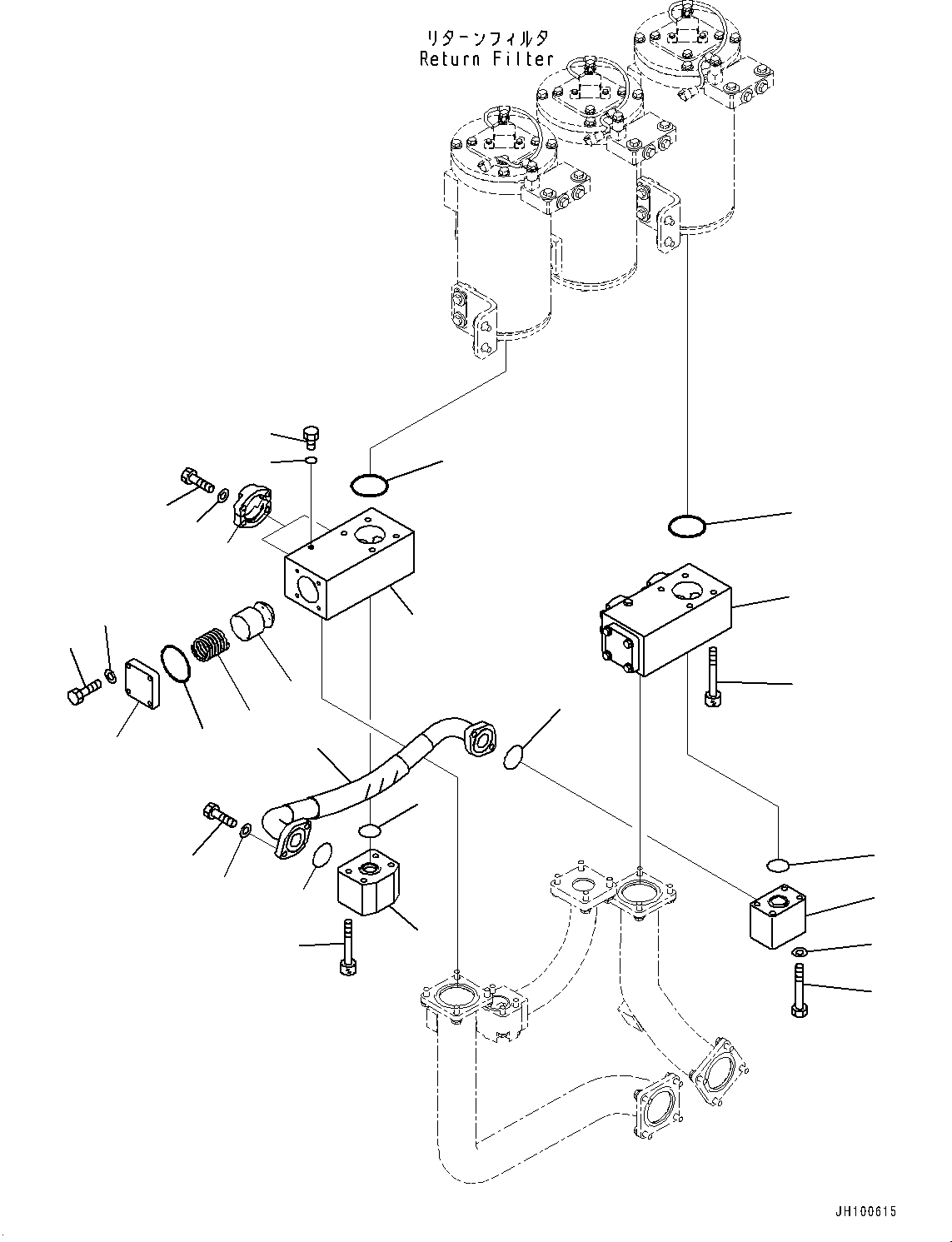 リターンフィルタ
Return Filter

JH100615