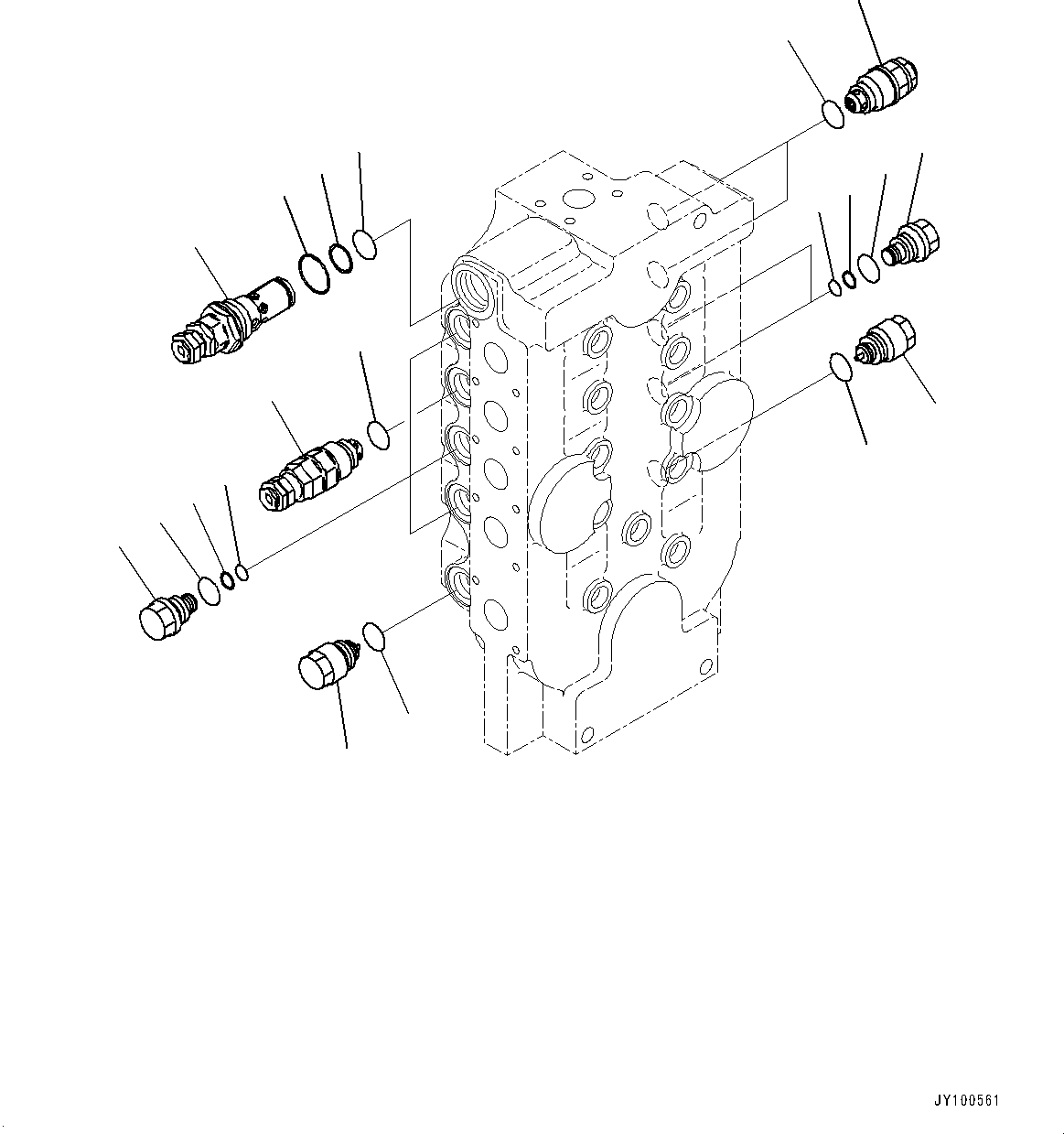 JY100561