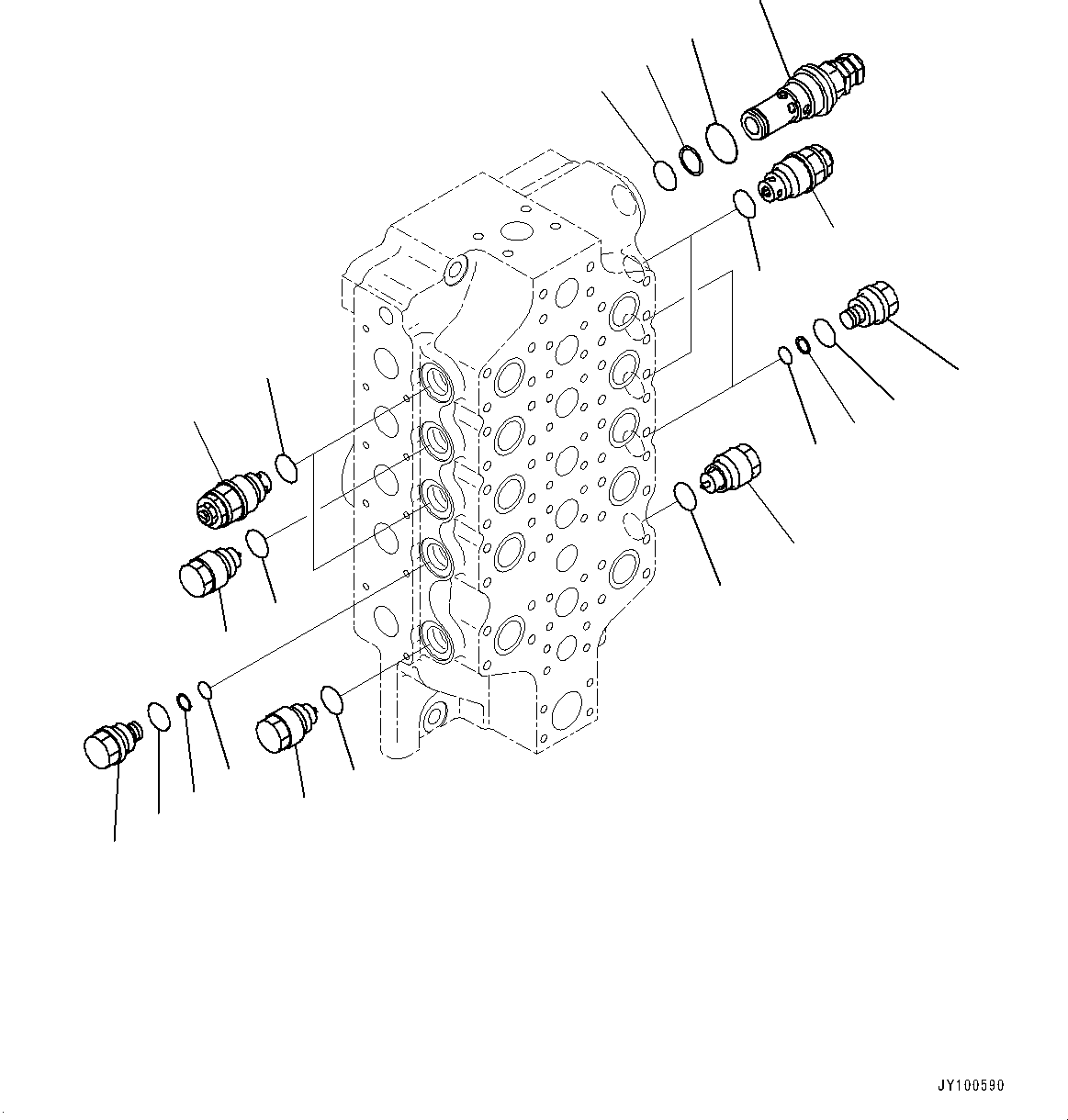 JY100590