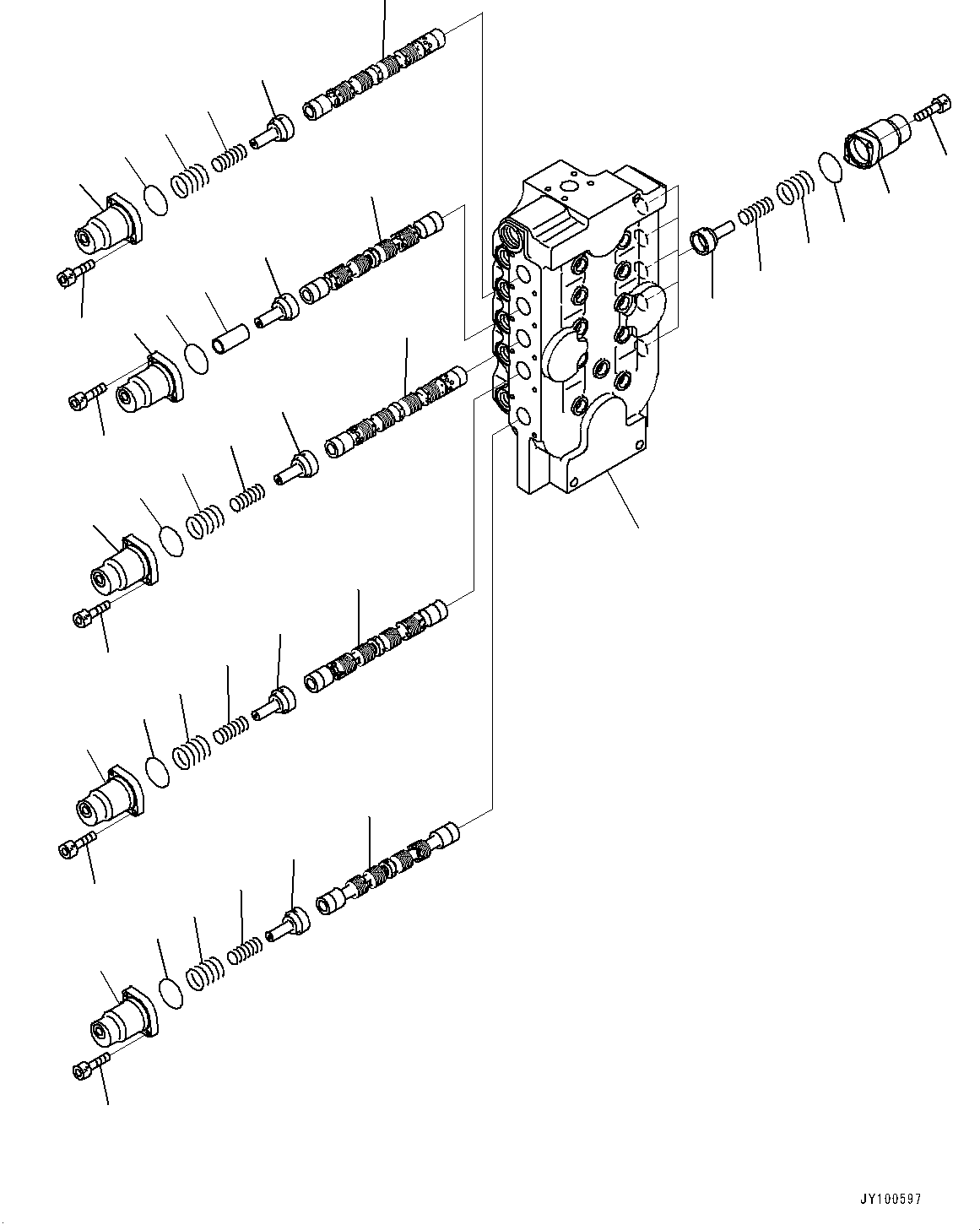 JY100597