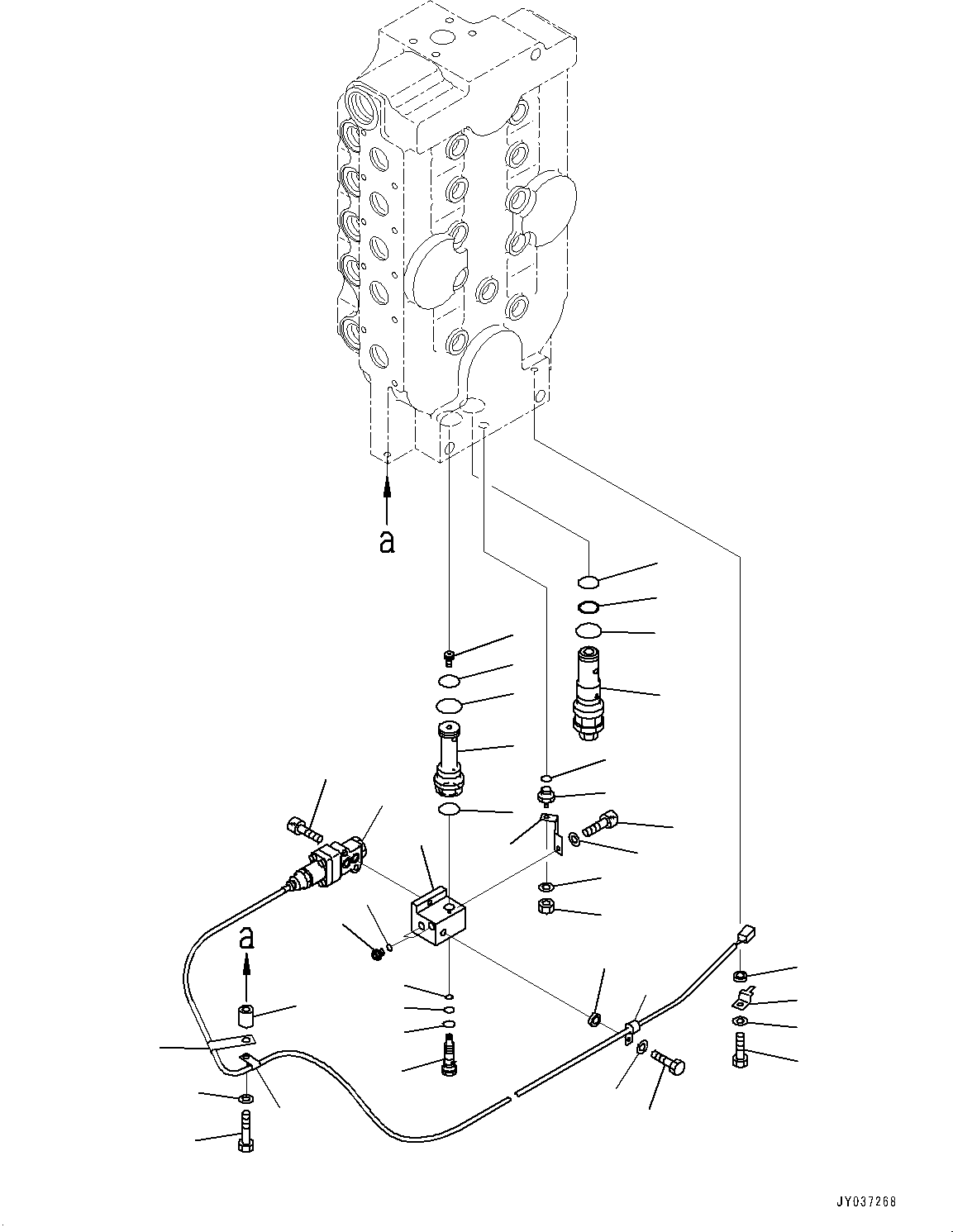 a

a

JY037268