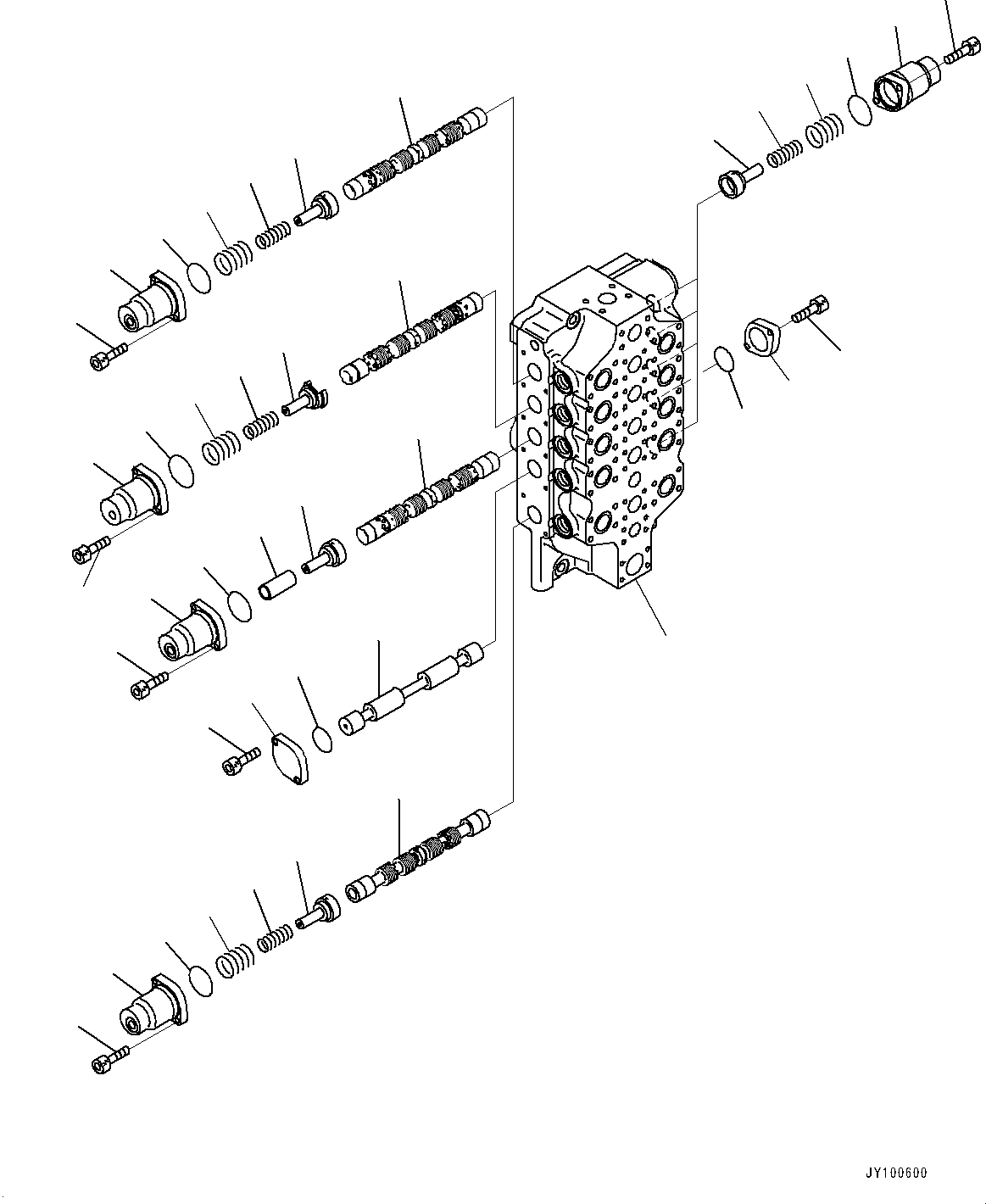 JY100600