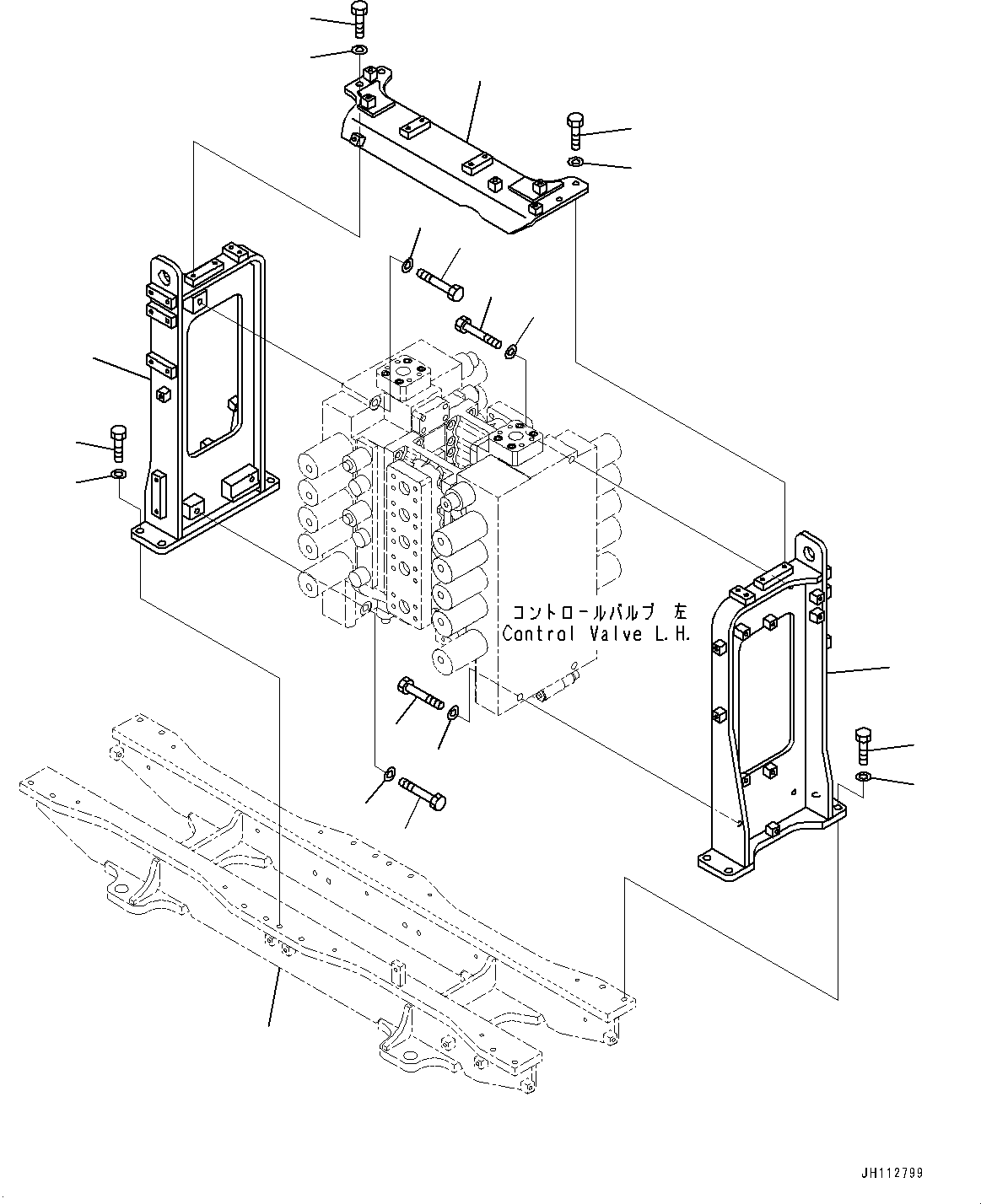 コントロールバルブ 左
Control Valve L.H.

JH112799