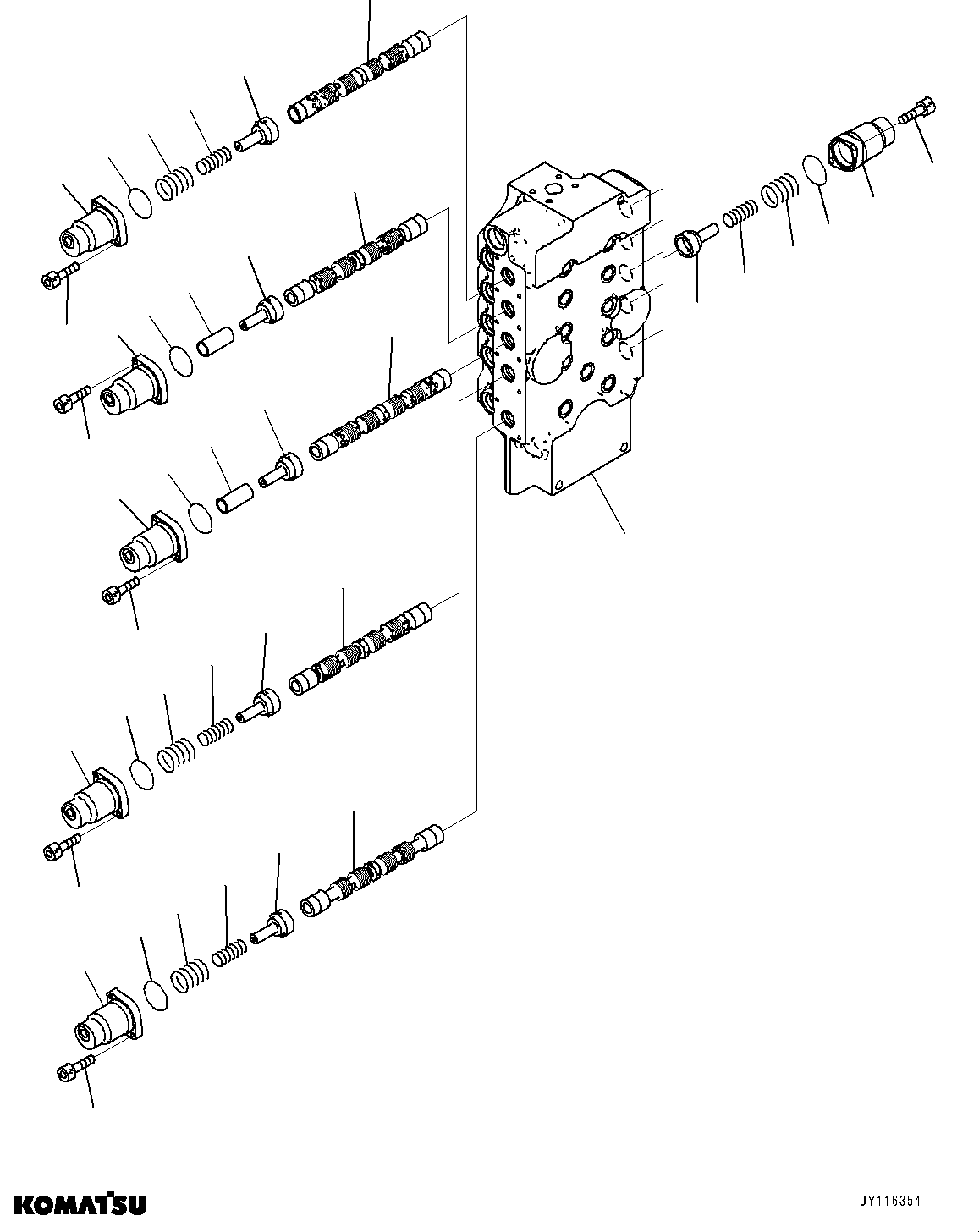 KOMATSU

JY116354