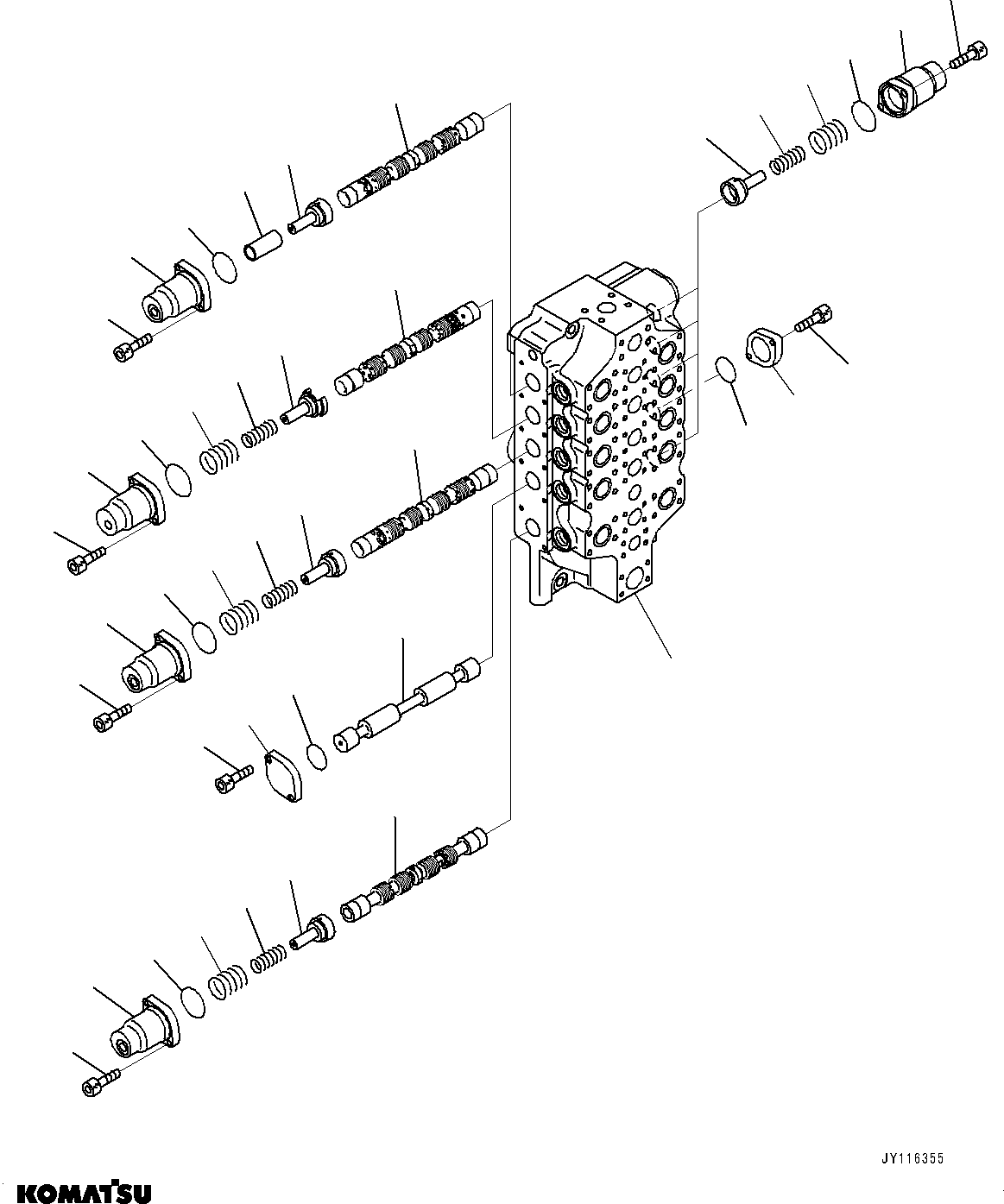 JY116355

KOMATSU