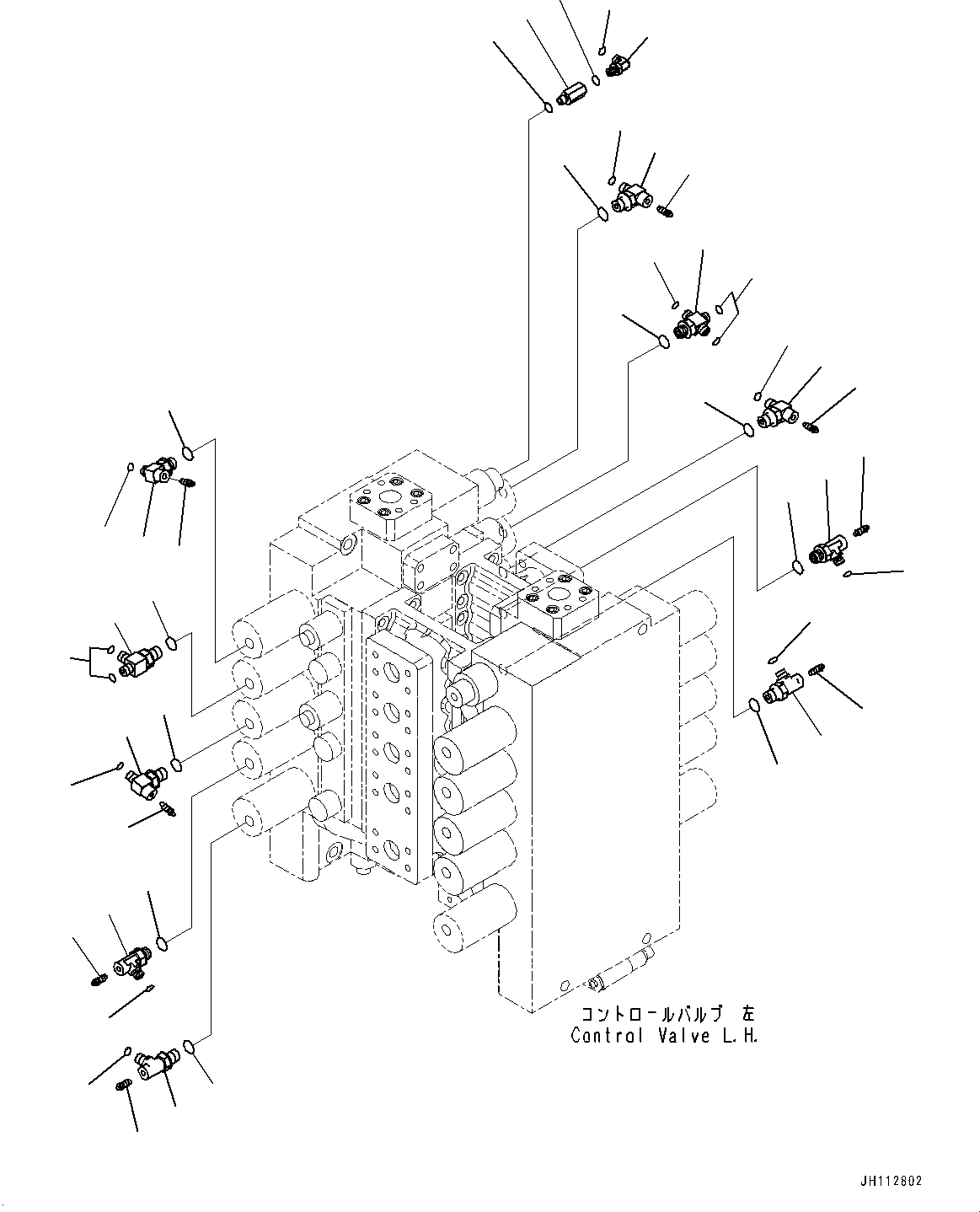 コントロールバルブ 左
Control Valve L.H.

JH112802