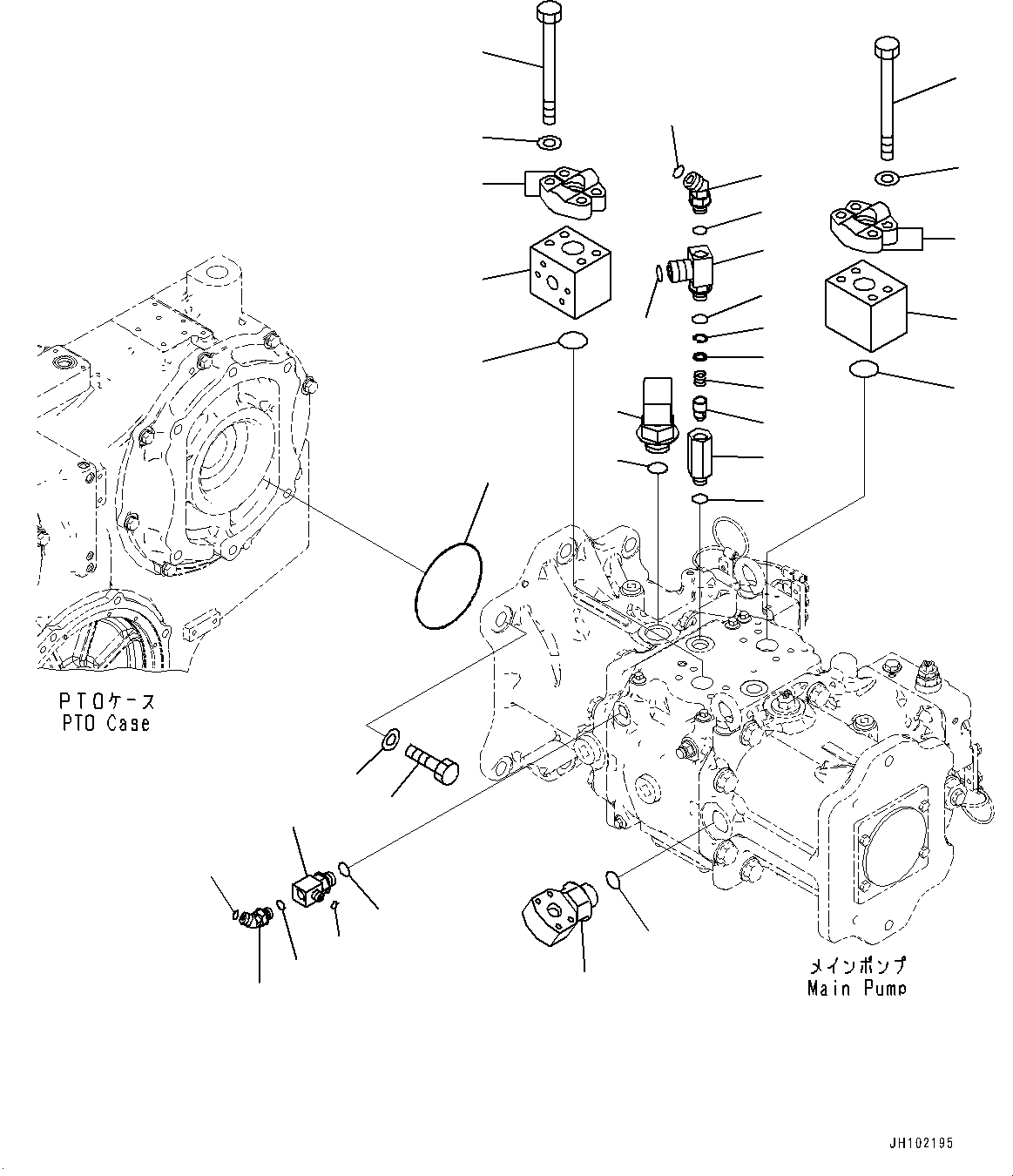 PTOケース
PTO Case

メインポンプ
Main Pump

JH102195