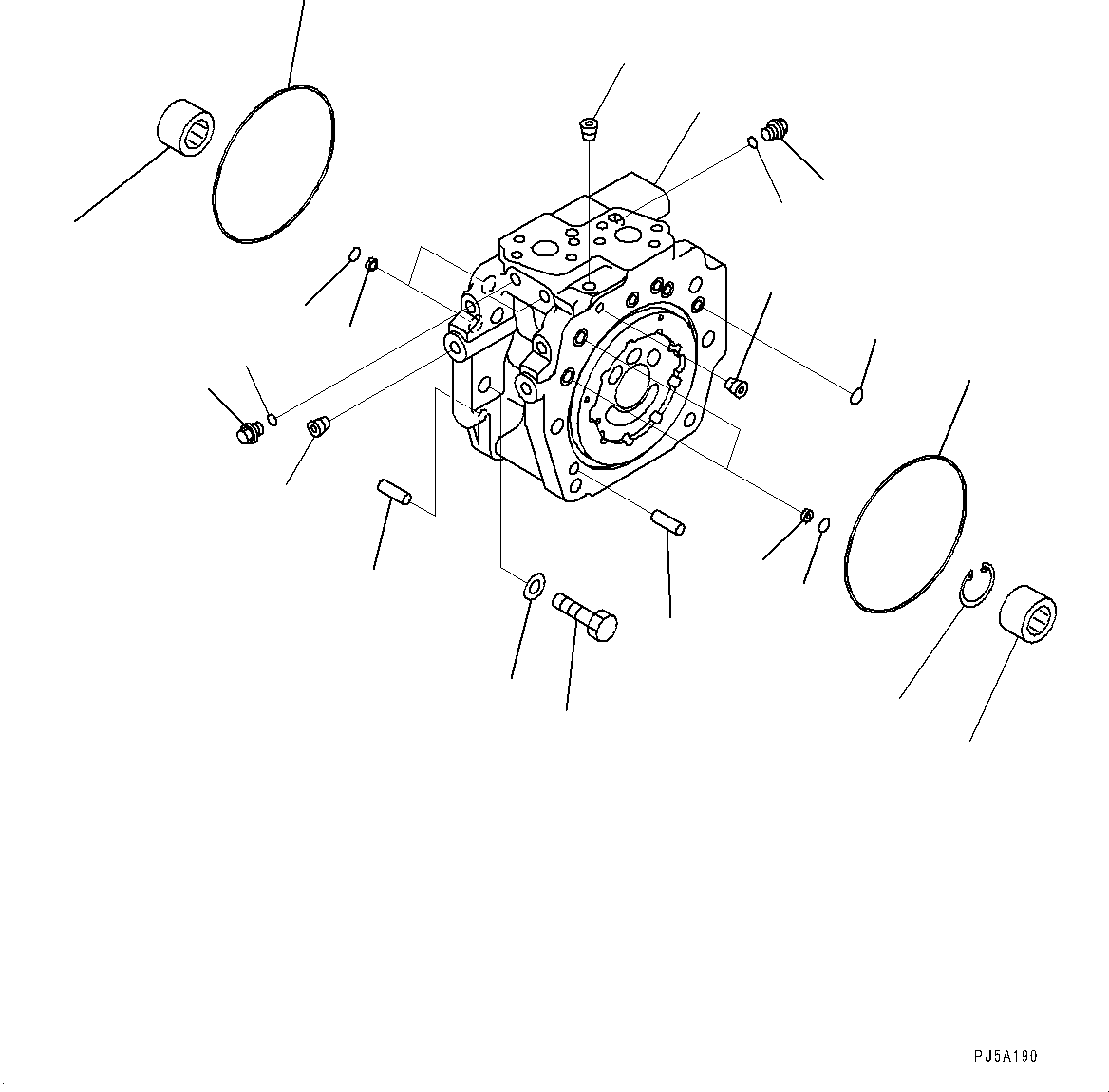 PJ5A190