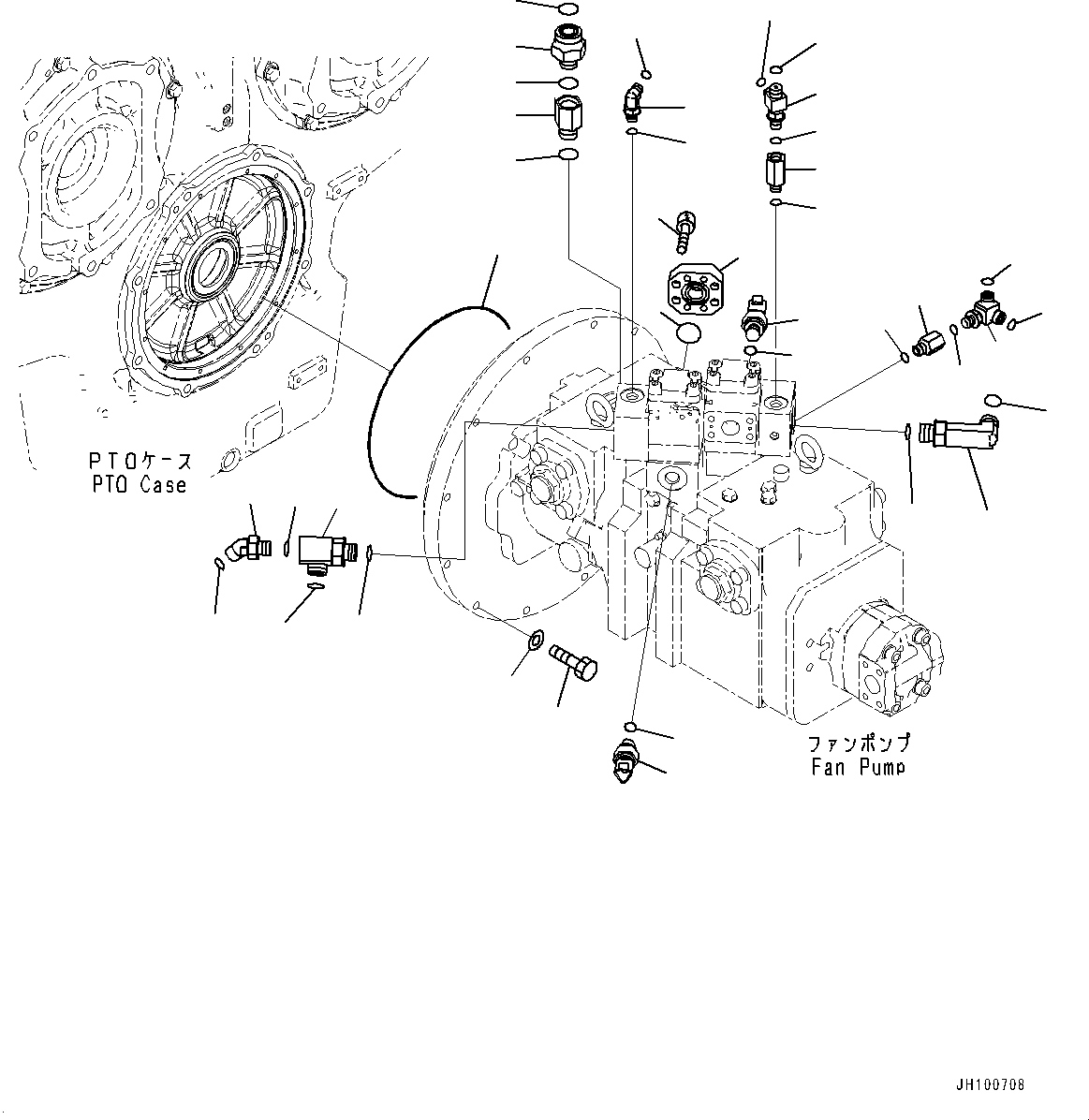 PTOケース
PTO Case

ファンポンプ
Fan Pump

JH100708